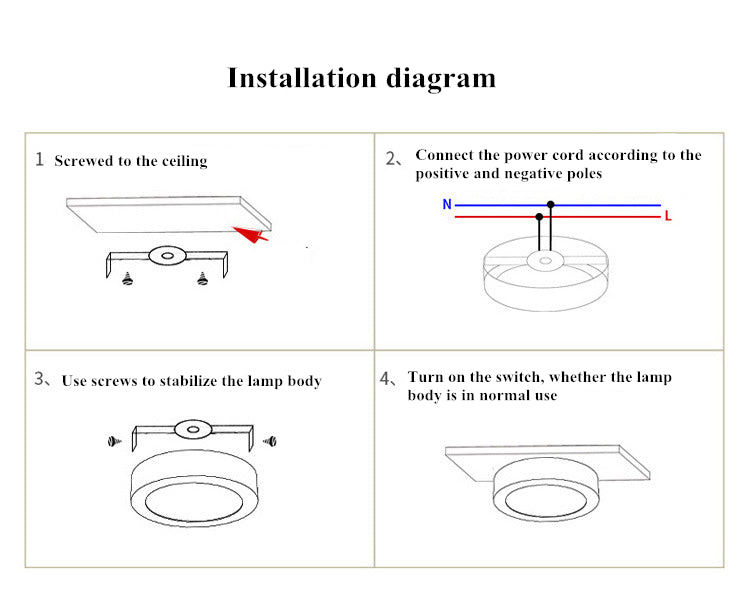 Installation diagram

1 Screwed to the ceiling

2、Connect the power cord according to the positive and negative poles

N

L

3、Use screws to stabilize the lamp body

4、Turn on the switch, whether the lamp body is in normal use