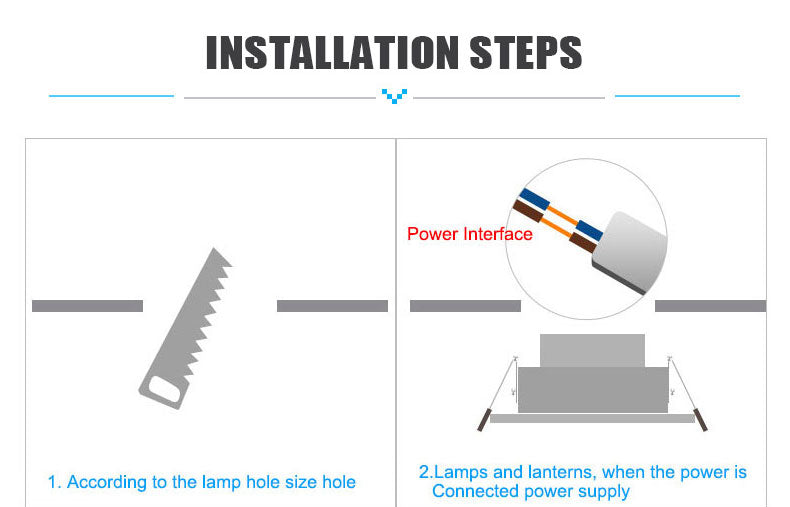 INSTALLATION STEPS

1. According to the lamp hole size hole

Power Interface

2.Lamps and lanterns, when the power is Connected power supply