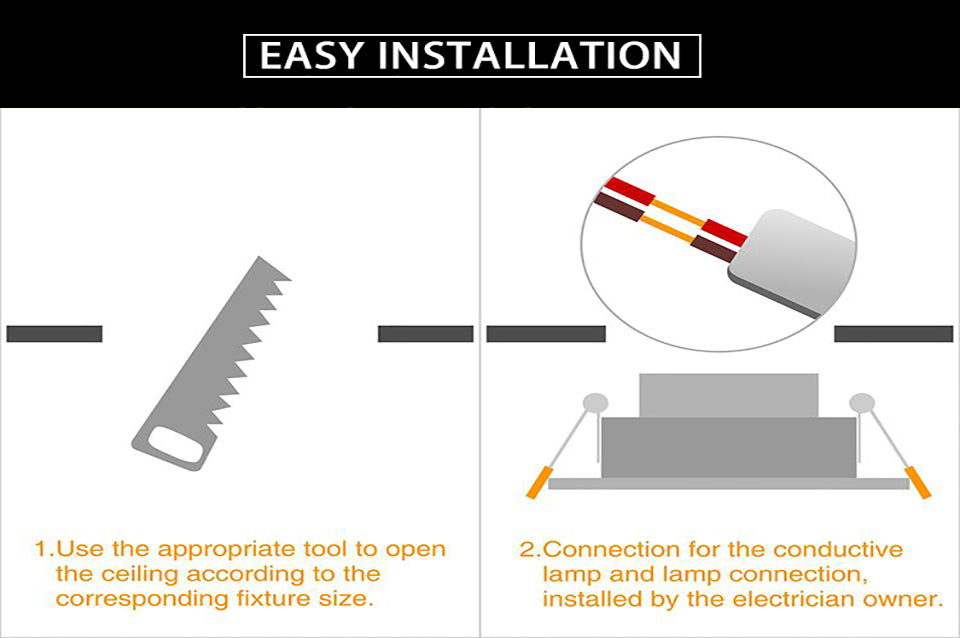 EASY INSTALLATION

1.Use the appropriate tool to open the ceiling according to the corresponding fixture size.

2.Connection for the conductive lamp and lamp connection, installed by the electrician owner.