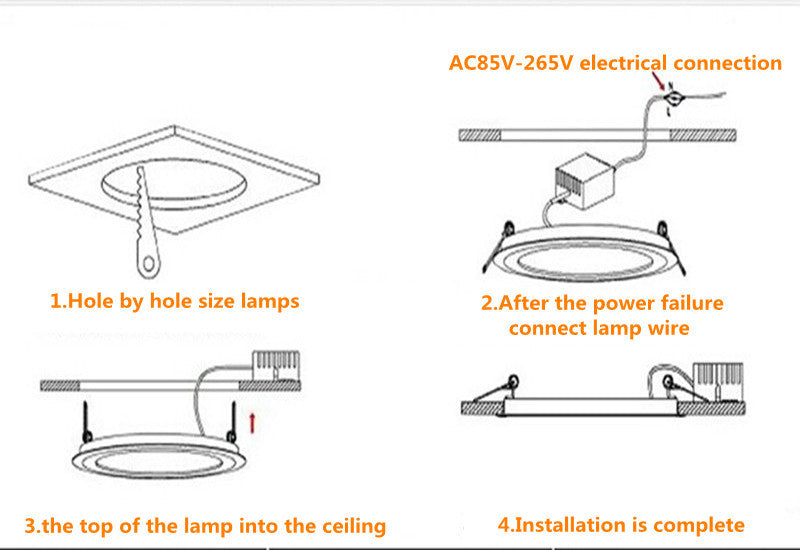 AC85V-265V electrical connection

N

L

1.Hole by hole size lamps

2.After the power failure connect lamp wire

3.the top of the lamp into the ceiling

4.Installation is complete