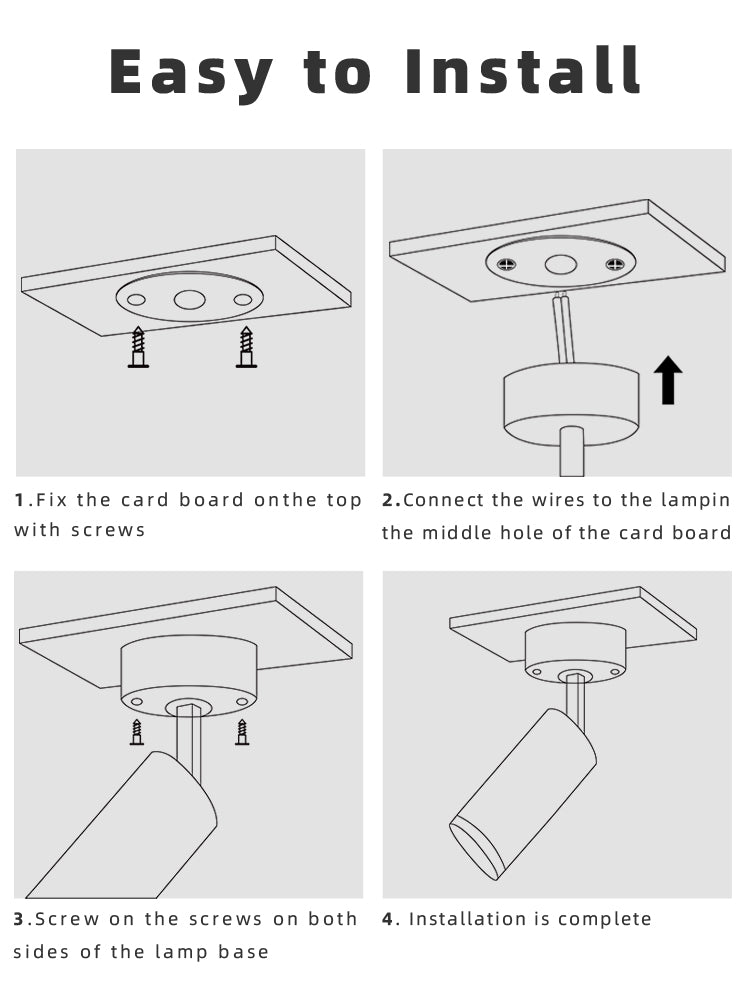 Easy to Install

1.Fix the card board onthe top with screws

2.Connect the wires to the lampin the middle hole of the card board

3.Screw on the screws on both sides of the lamp base

4. Installation is complete