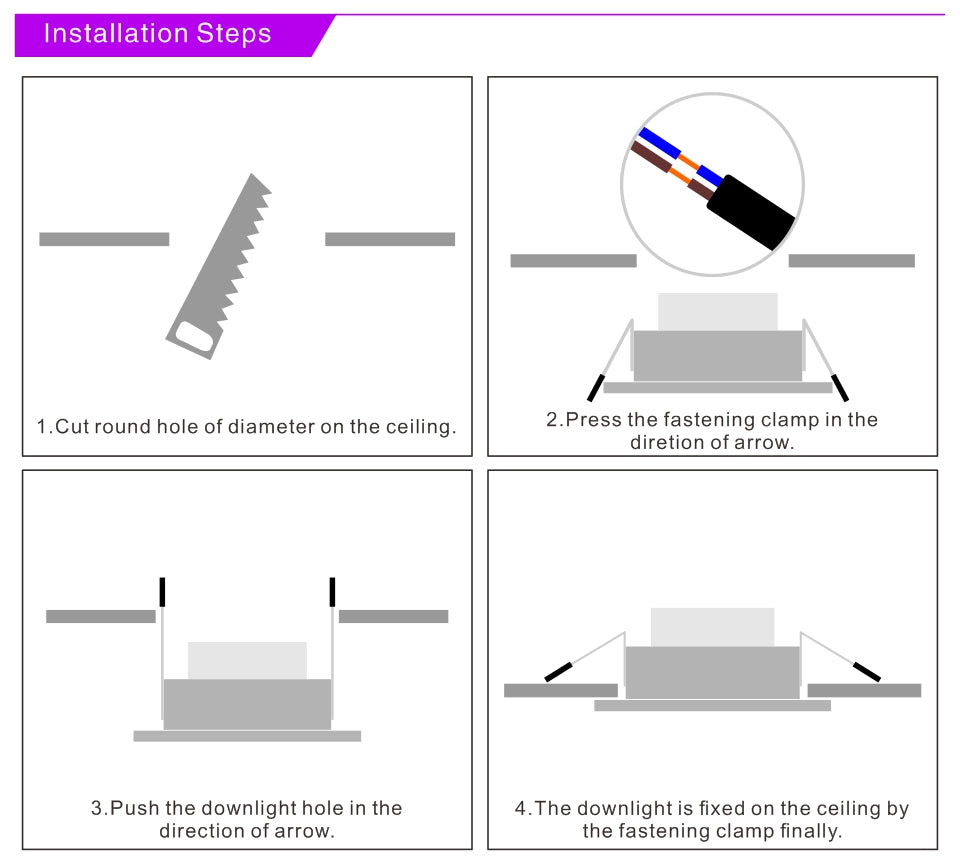 Installation Steps

1.Cut round hole of diameter on the ceiling.

2.Press the fastening clamp in the diretion of arrow.

3.Push the downlight hole in the direction of arrow.

4.The downlight is fixed on the ceiling by the fastening clamp finally.