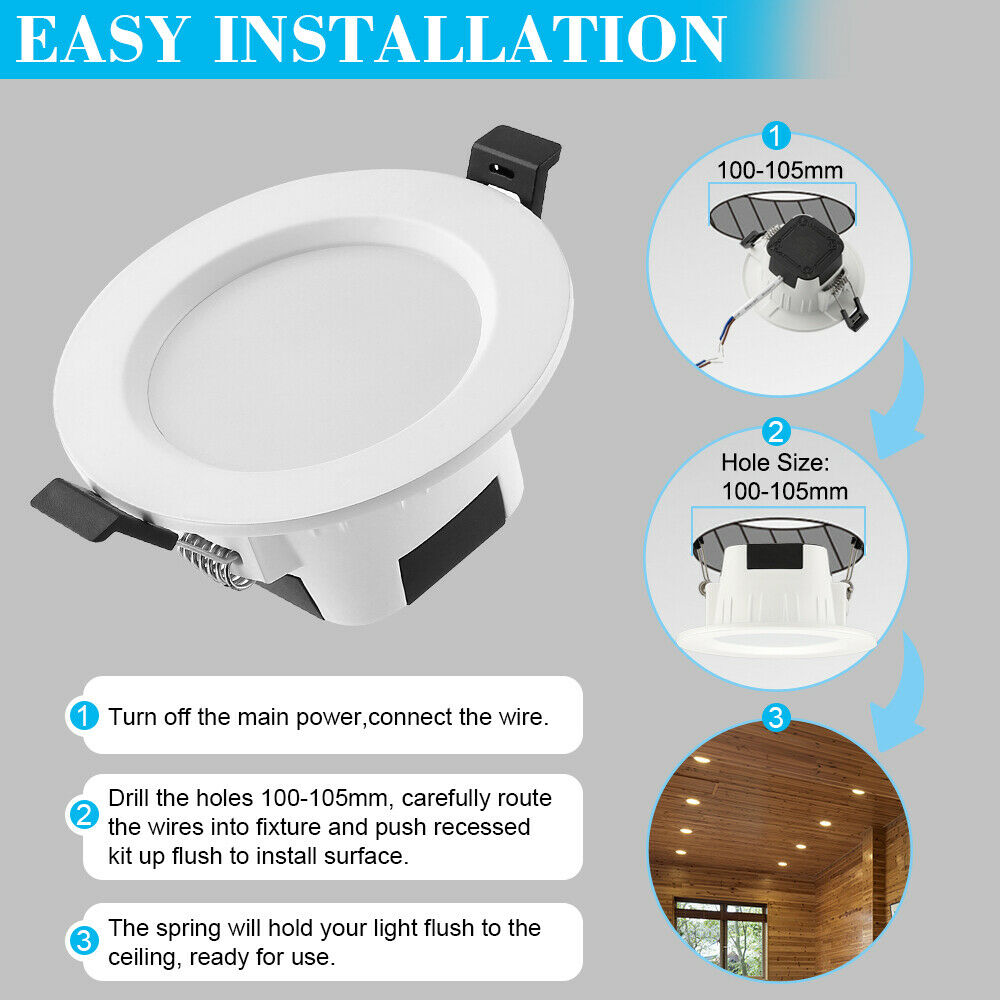 EASY INSTALLATION

1
100-105mm

2
Hole Size:
100-105mm

3

1 Turn off the main power,connect the wire.

2 Drill the holes 100-105mm, carefully route the wires into fixture and push recessed kit up flush to install surface.

3 The spring will hold your light flush to the ceiling, ready for use.