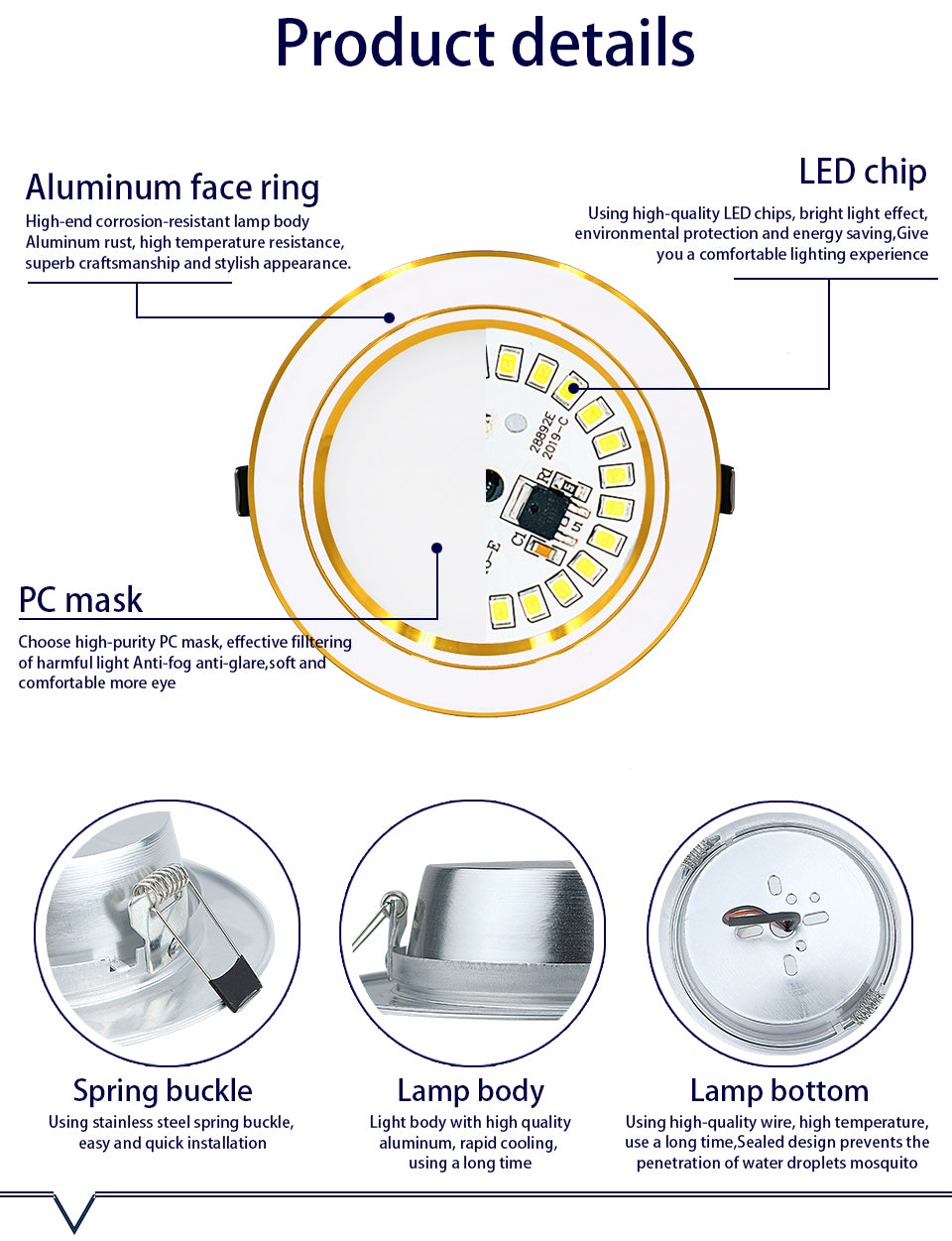 Product details

Aluminum face ring

High-end corrosion-resistant lamp body Aluminum rust, high temperature resistance, superb craftsmanship and stylish appearance.

LED chip

Using high-quality LED chips, bright light effect, environmental protection and energy saving,Give you a comfortable lighting experience

28892E
2019-C
R1
C1

PC mask

Choose high-purity PC mask, effective filtering of harmful light Anti-fog anti-glare,soft and comfortable more eye

Spring buckle

Using stainless steel spring buckle, easy and quick installation

Lamp body

Light body with high quality aluminum, rapid cooling, using a long time

Lamp bottom

Using high-quality wire, high temperature, use a long time,Sealed design prevents the penetration of water droplets mosquito