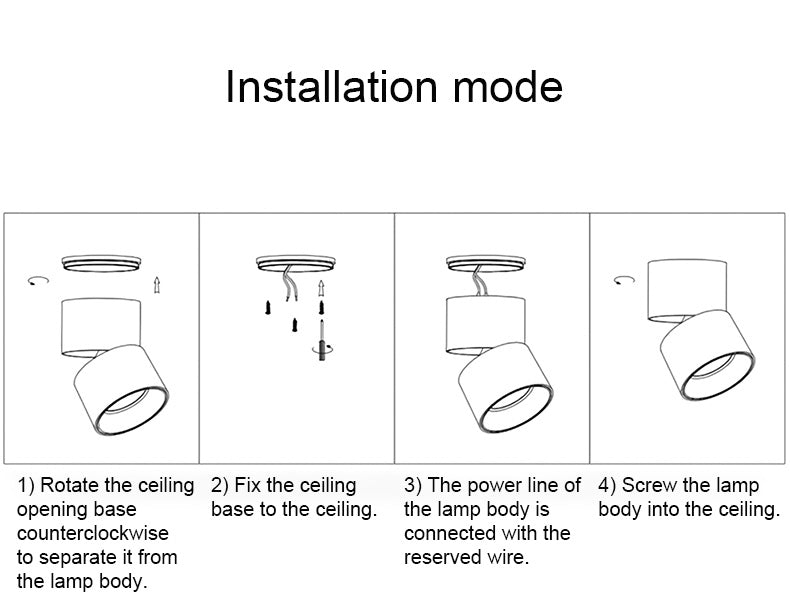 Installation mode

1) Rotate the ceiling opening base counterclockwise to separate it from the lamp body.

2) Fix the ceiling base to the ceiling.

3) The power line of the lamp body is connected with the reserved wire.

4) Screw the lamp body into the ceiling.