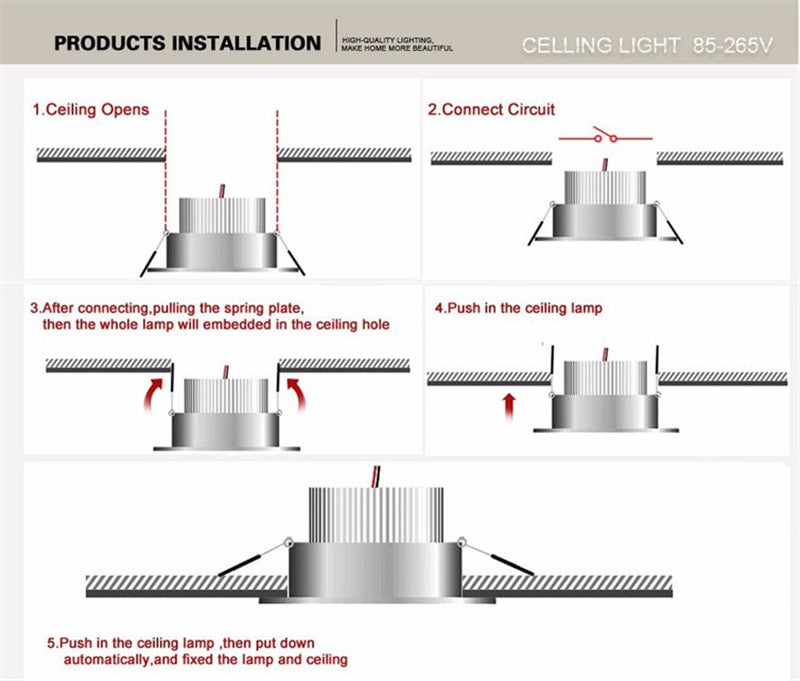 PRODUCTS INSTALLATION

HIGH-QUALITY LIGHTING, MAKE HOME MORE BEAUTIFUL

CELLING LIGHT 85-265V

1.Ceiling Opens

2.Connect Circuit

3.After connecting,pulling the spring plate, then the whole lamp will embedded in the ceiling hole

4.Push in the ceiling lamp

5.Push in the ceiling lamp ,then put down automatically,and fixed the lamp and ceiling