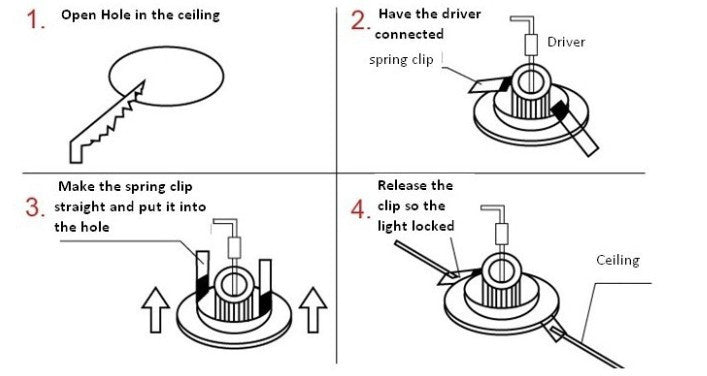 1. Open Hole in the ceiling

2. Have the driver connected

Driver

spring clip

3. Make the spring clip straight and put it into the hole

4. Release the clip so the light locked

Ceiling