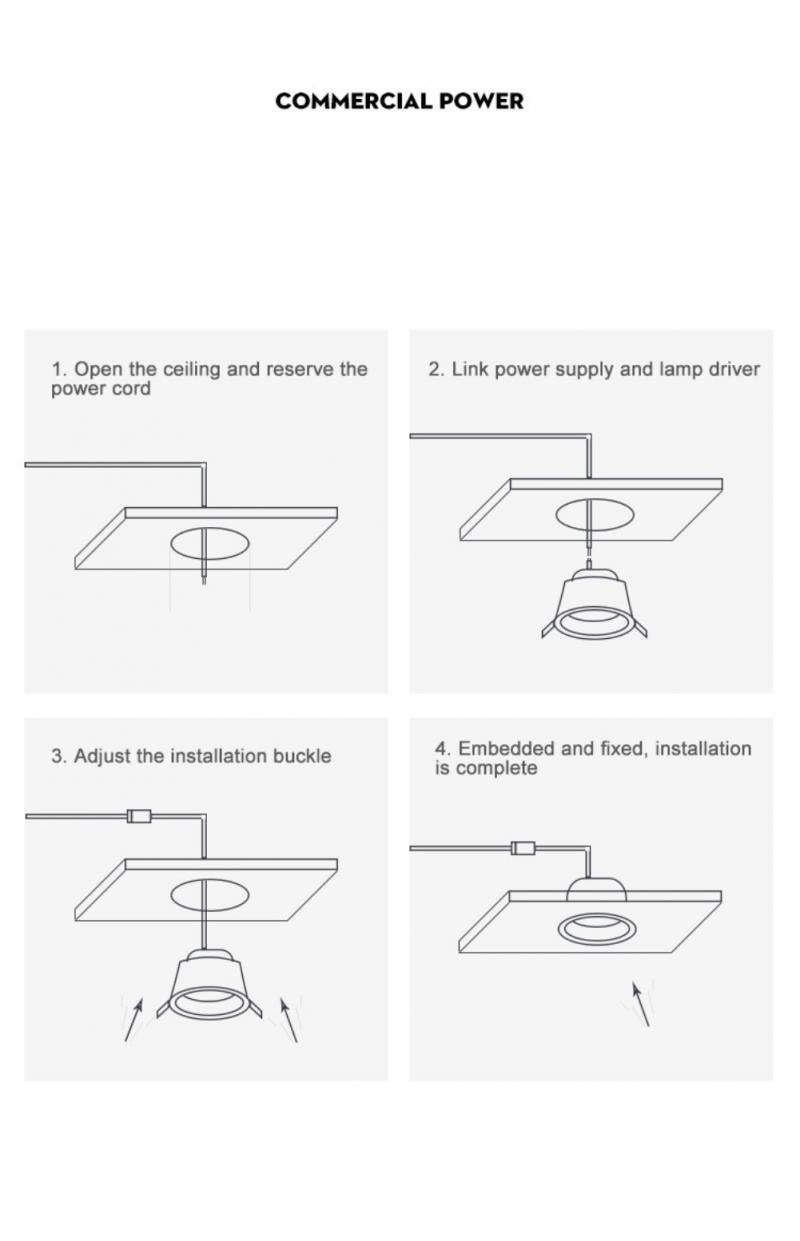 COMMERCIAL POWER

1. Open the ceiling and reserve the power cord

2. Link power supply and lamp driver

3. Adjust the installation buckle

4. Embedded and fixed, installation is complete