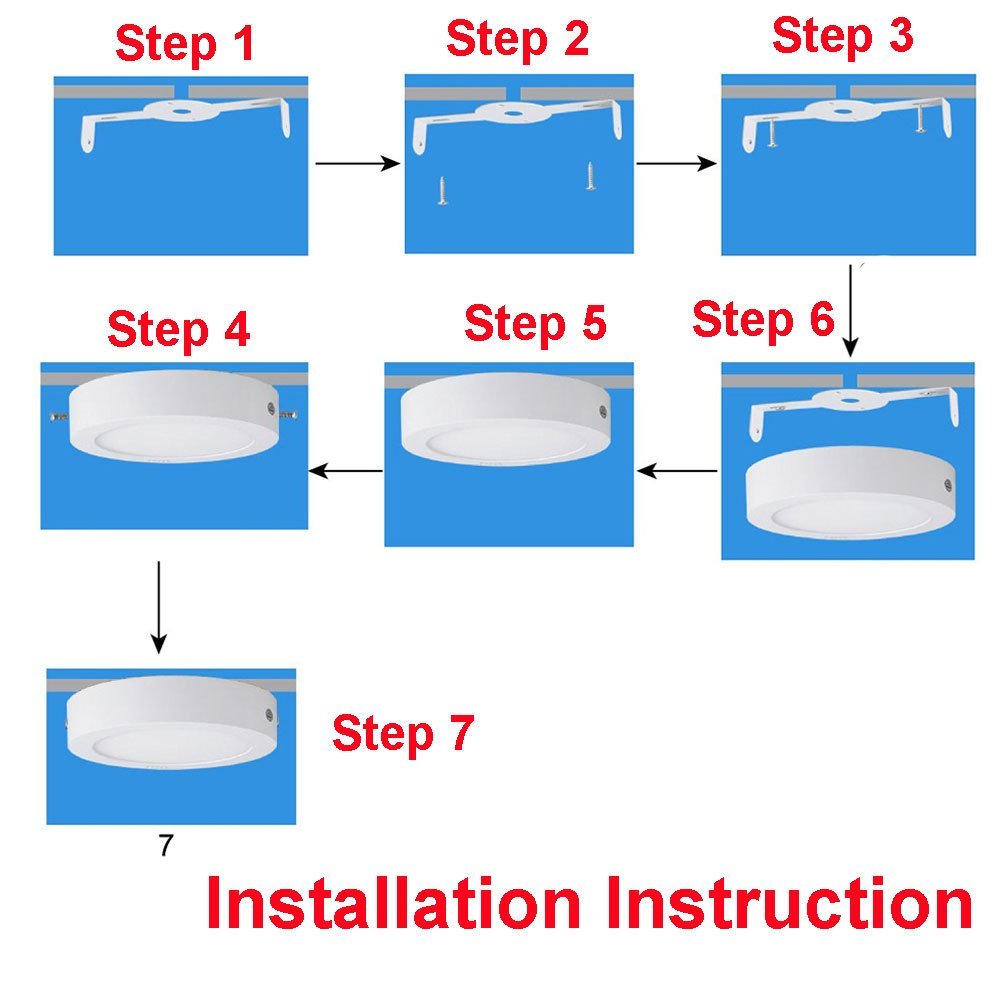 Step 1

Step 2

Step 3

Step 4

Step 5

Step 6

Step 7

7

Installation Instruction