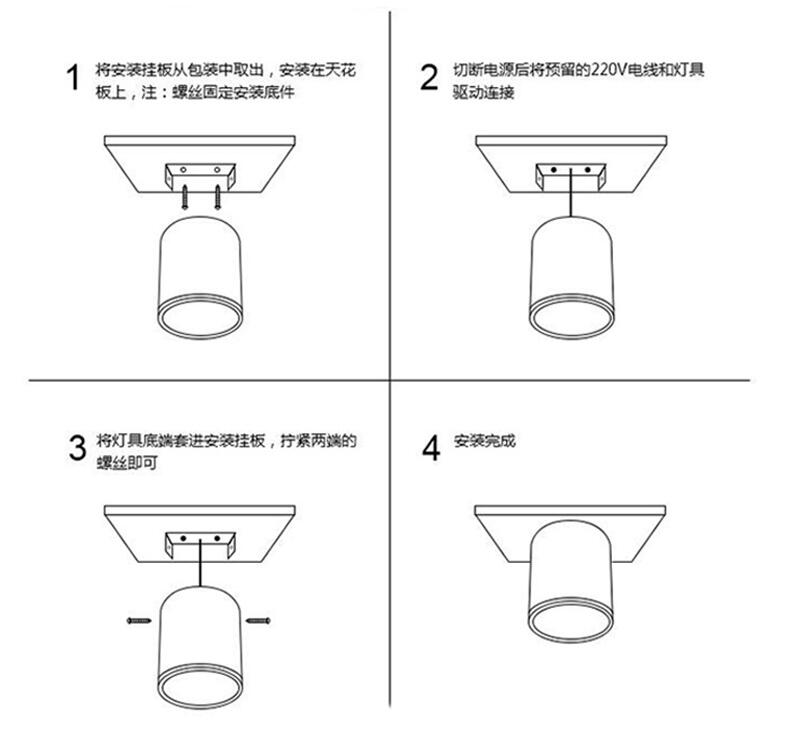 1 将安装挂板从包装中取出，安装在天花板上，注：螺丝固定安装底件

2 切断电源后将预留的220V电线和灯具驱动连接

3 将灯具底端套进安装挂板，拧紧两端的螺丝即可

4 安装完成