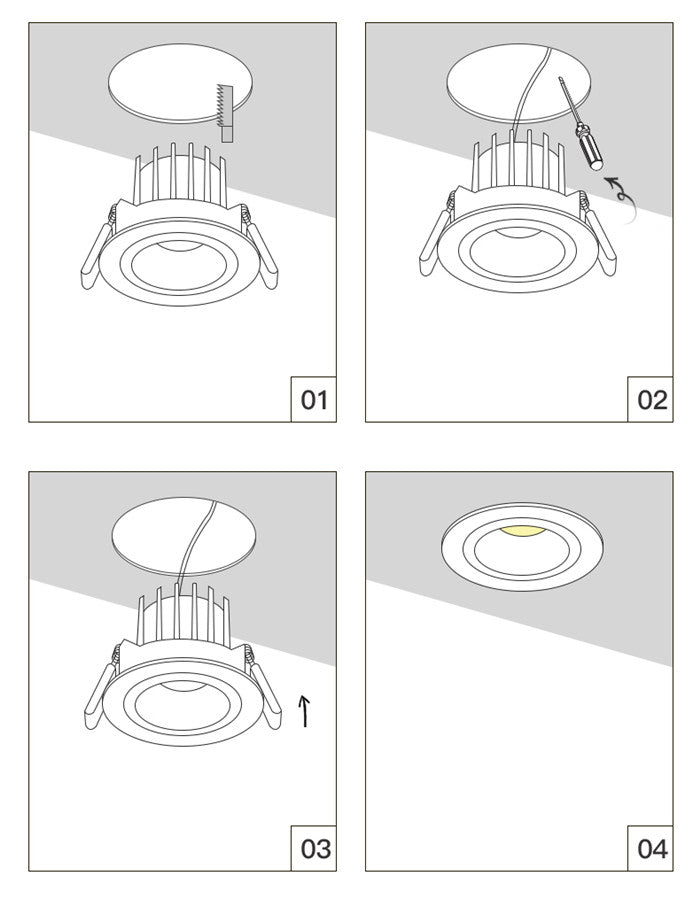 01

02

03

04