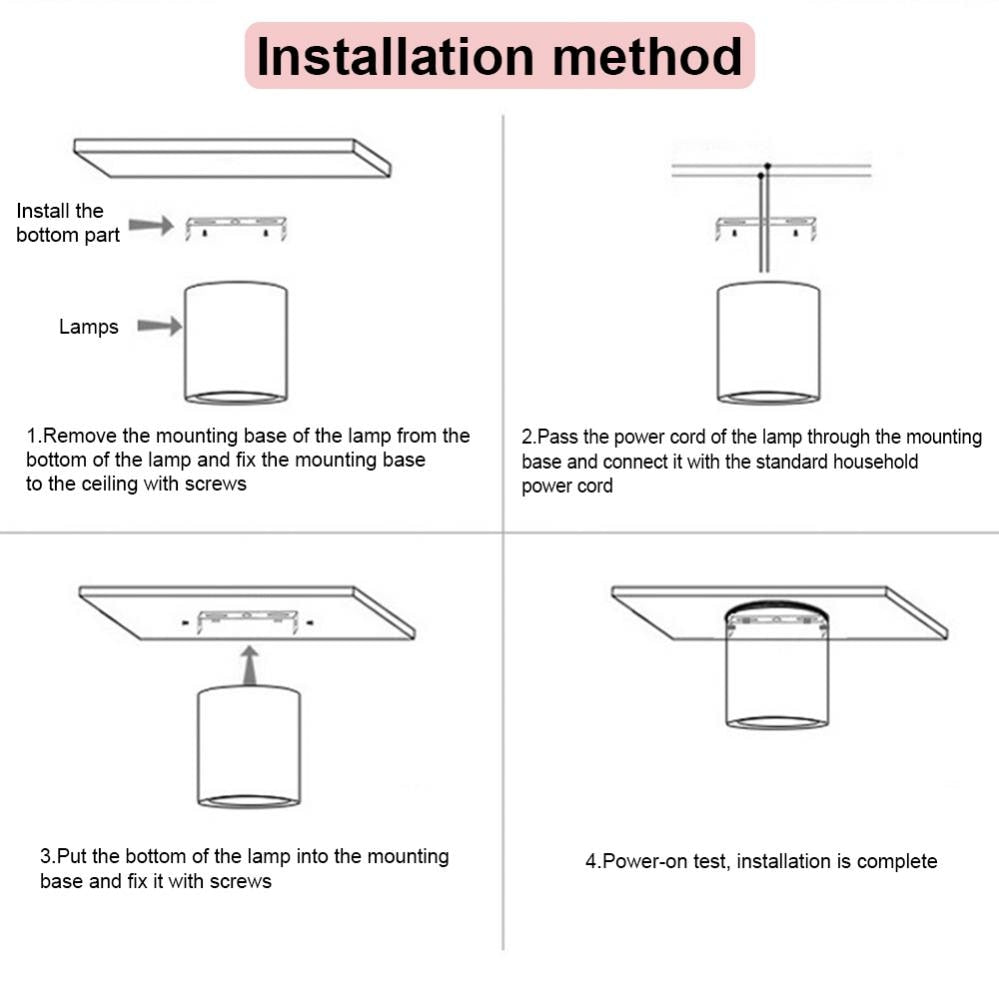 Installation method

Install the bottom part

Lamps

1.Remove the mounting base of the lamp from the bottom of the lamp and fix the mounting base to the ceiling with screws

2.Pass the power cord of the lamp through the mounting base and connect it with the standard household power cord

3.Put the bottom of the lamp into the mounting base and fix it with screws

4.Power-on test, installation is complete