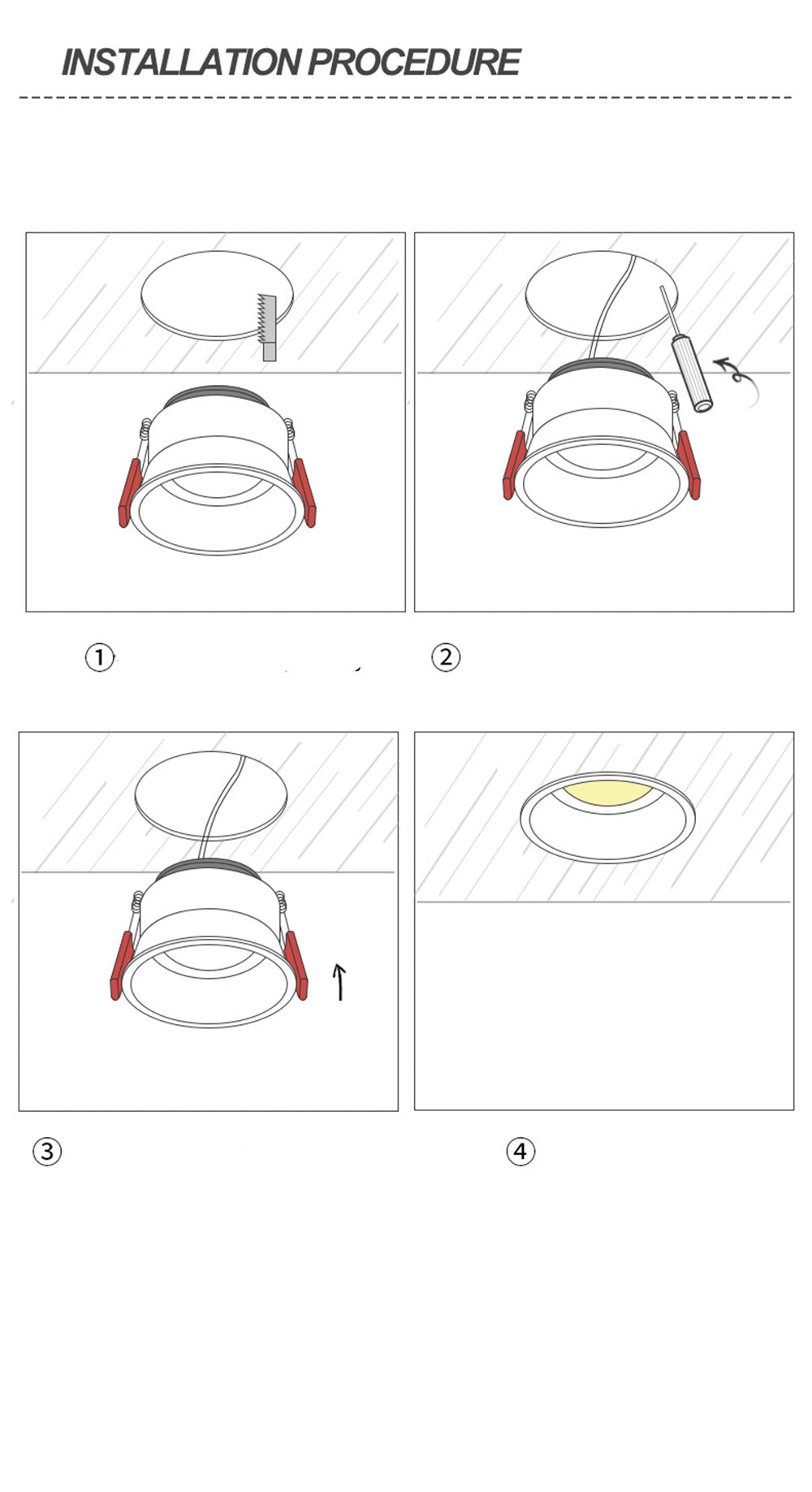 INSTALLATION PROCEDURE

①

②

③

④