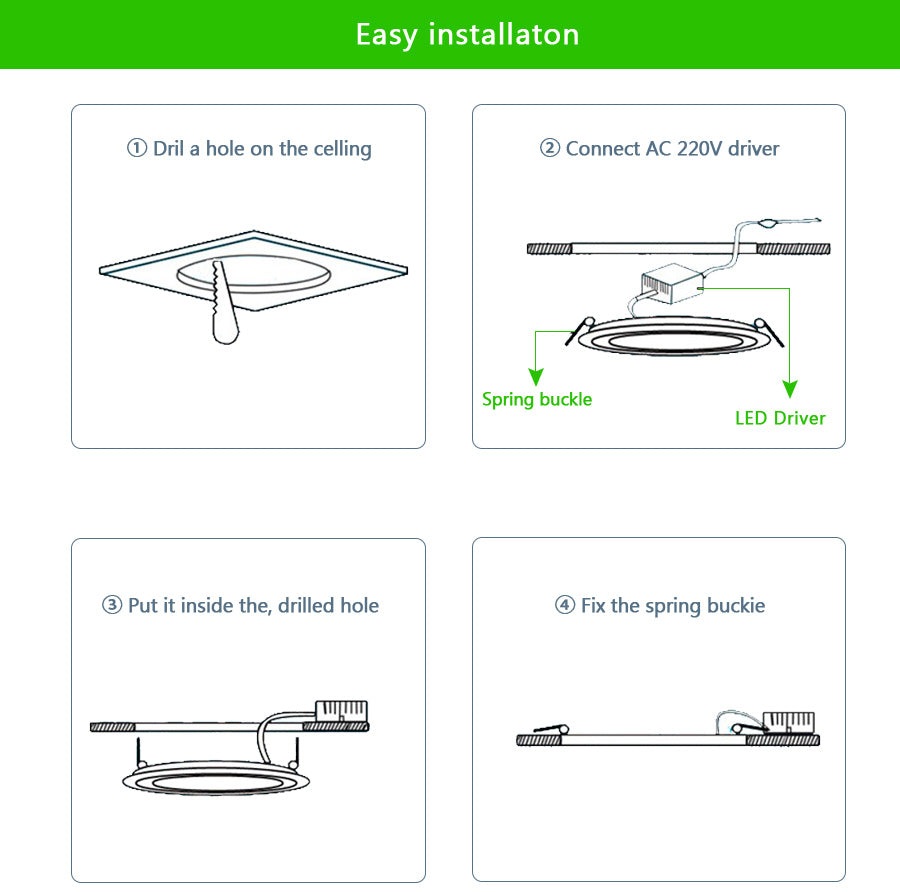 Easy installaton

① Dril a hole on the celling

② Connect AC 220V driver

Spring buckle

LED Driver

③ Put it inside the, drilled hole

④ Fix the spring buckie