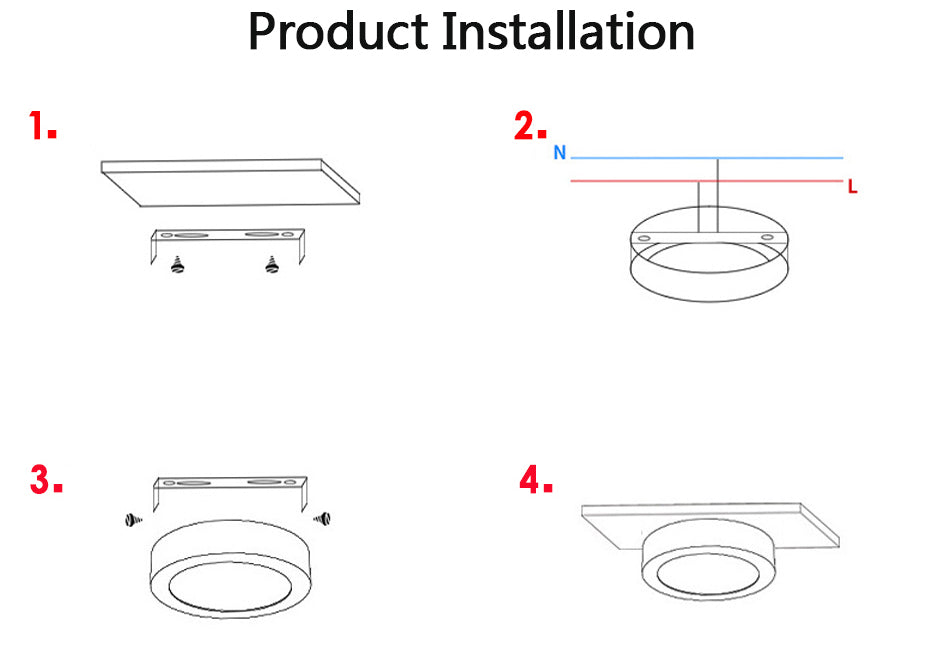 Product Installation

1.

2.

N

L

3.

4.