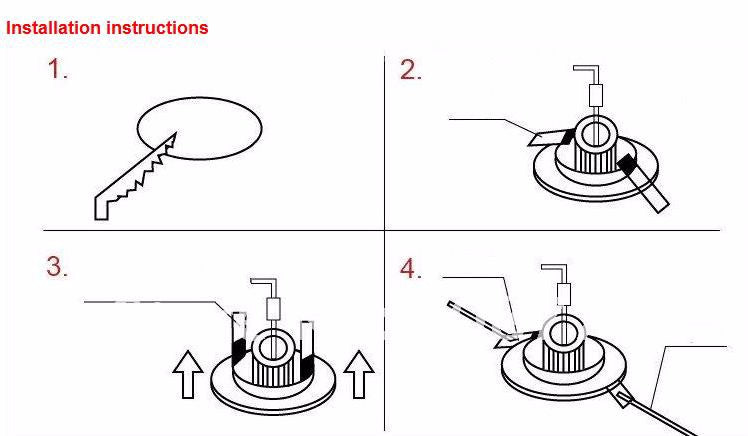 Installation instructions

1.

2.

3.

4.