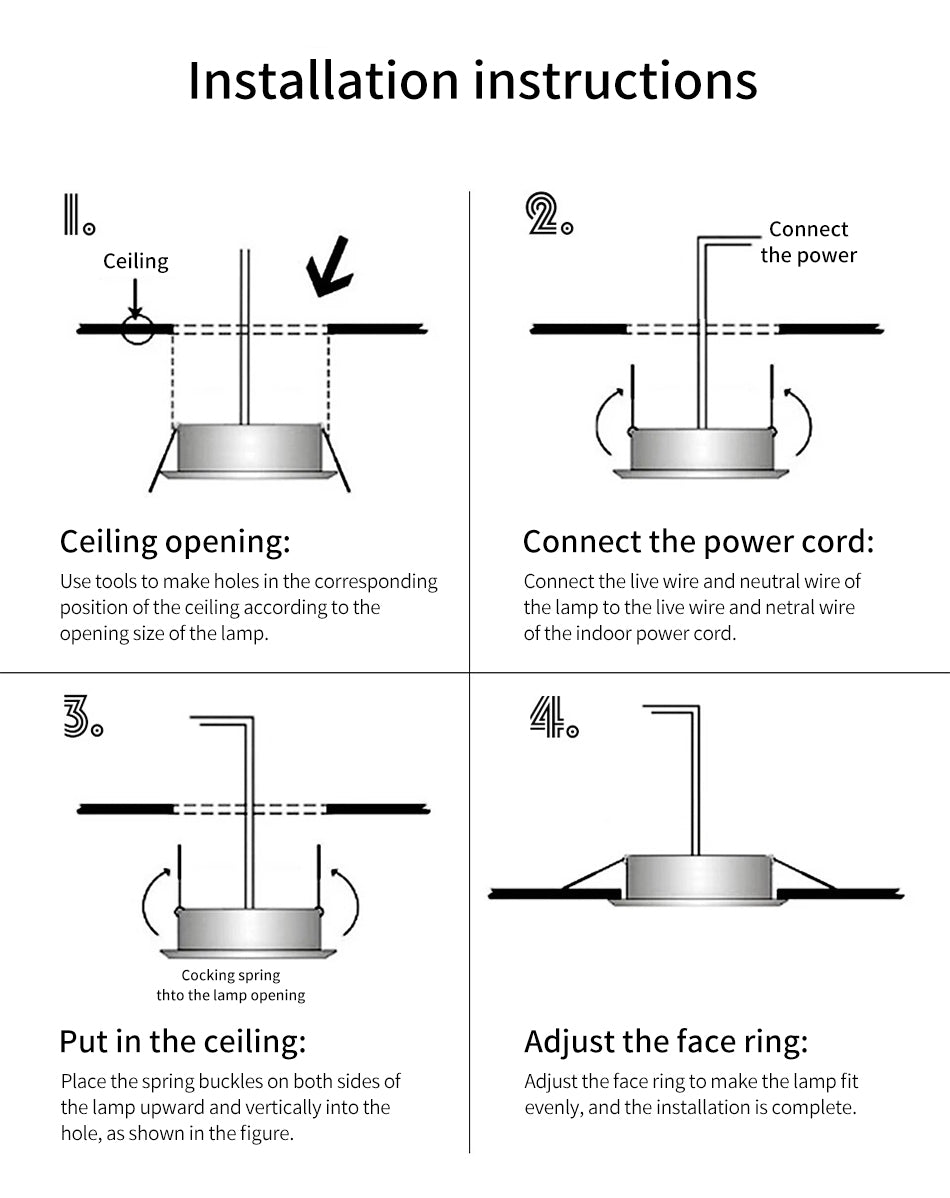 Installation instructions

1.

Ceiling

Ceiling opening:

Use tools to make holes in the corresponding position of the ceiling according to the opening size of the lamp.

2.

Connect the power

Connect the power cord:

Connect the live wire and neutral wire of the lamp to the live wire and netral wire of the indoor power cord.

3.

Cocking spring thto the lamp opening

Put in the ceiling:

Place the spring buckles on both sides of the lamp upward and vertically into the hole, as shown in the figure.

4.

Adjust the face ring:

Adjust the face ring to make the lamp fit evenly, and the installation is complete.