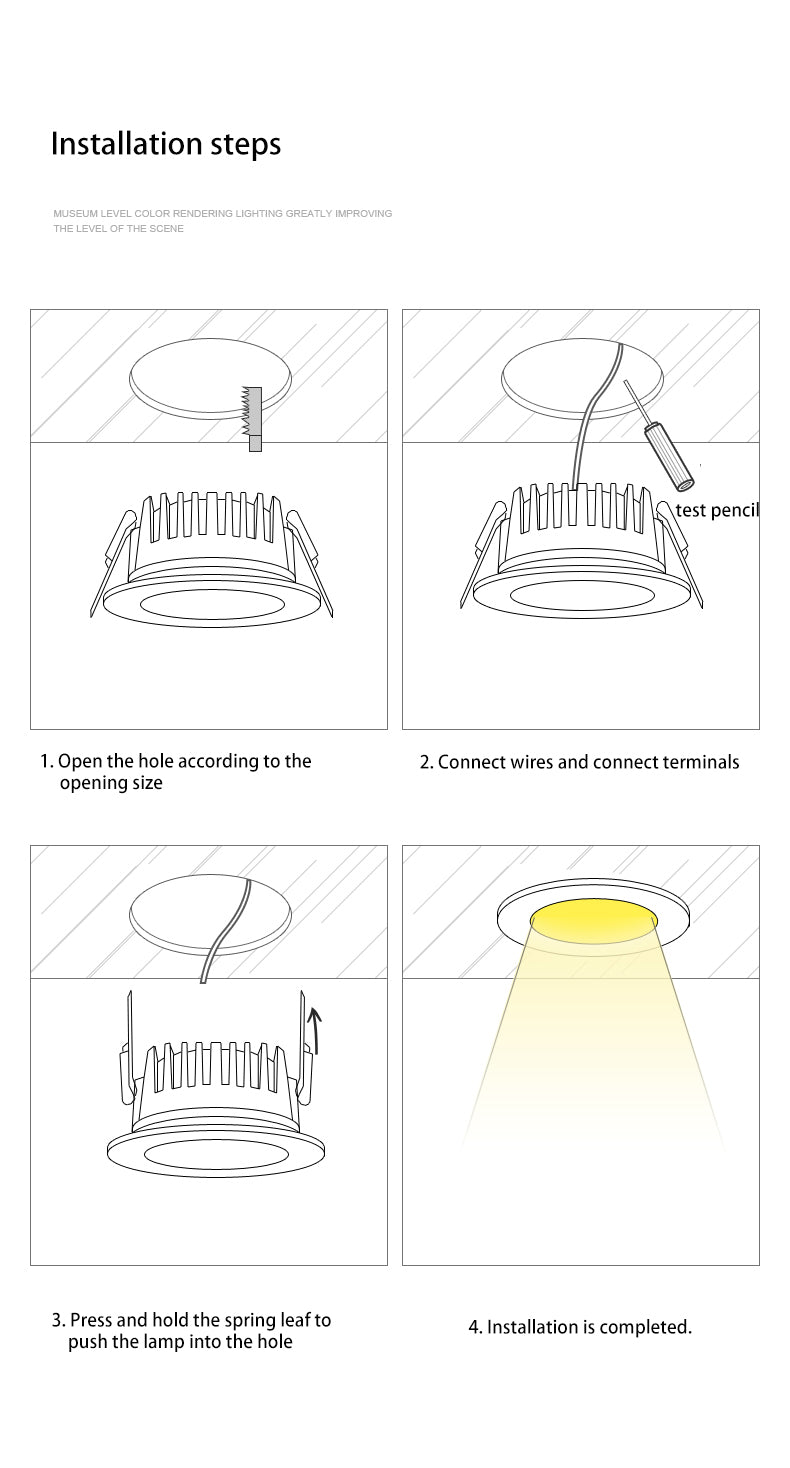 Installation steps

MUSEUM LEVEL COLOR RENDERING LIGHTING GREATLY IMPROVING THE LEVEL OF THE SCENE

test pencil

1. Open the hole according to the opening size

2. Connect wires and connect terminals

3. Press and hold the spring leaf to push the lamp into the hole

4. Installation is completed.