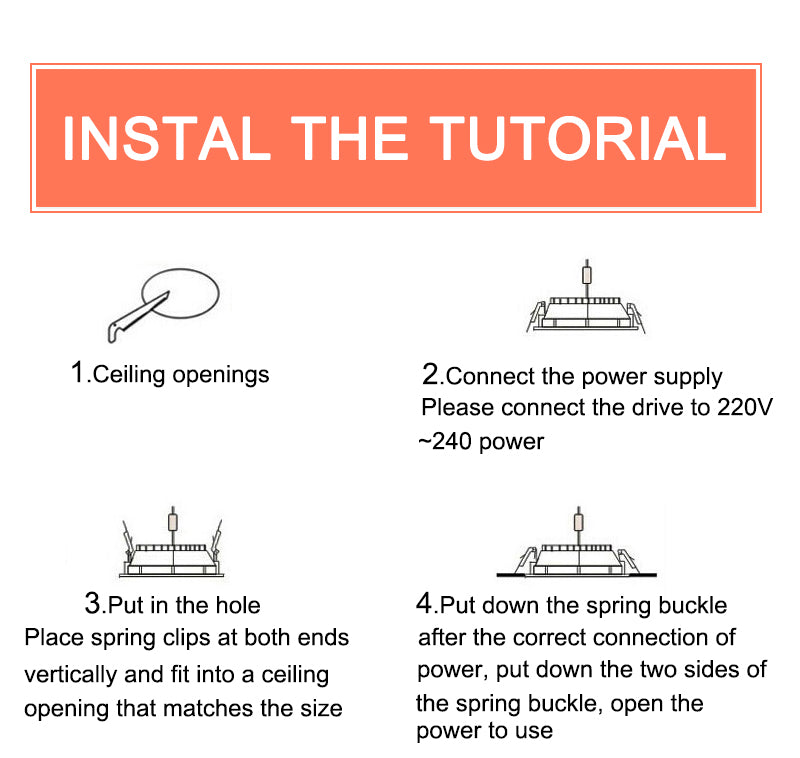 INSTAL THE TUTORIAL

1.Ceiling openings

2.Connect the power supply
Please connect the drive to 220V ~240 power

3.Put in the hole
Place spring clips at both ends vertically and fit into a ceiling opening that matches the size

4.Put down the spring buckle
after the correct connection of power, put down the two sides of the spring buckle, open the power to use