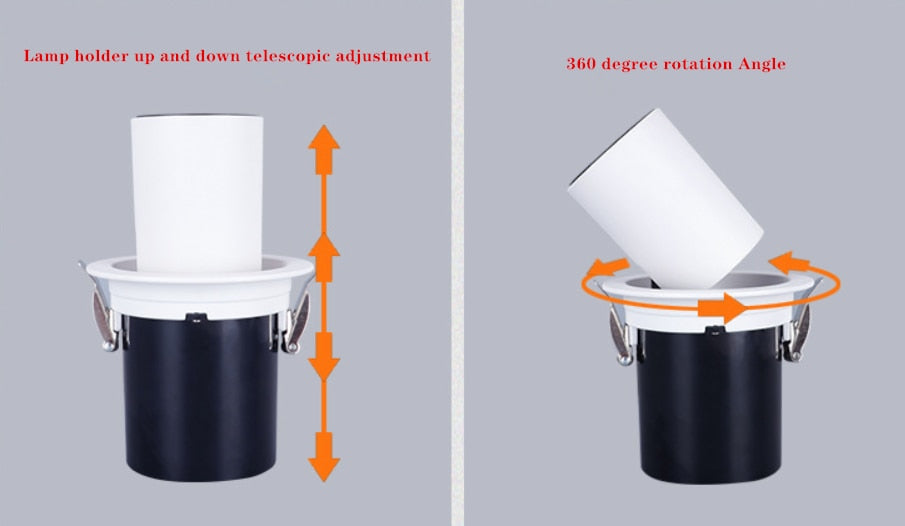 Lamp holder up and down telescopic adjustment

360 degree rotation Angle