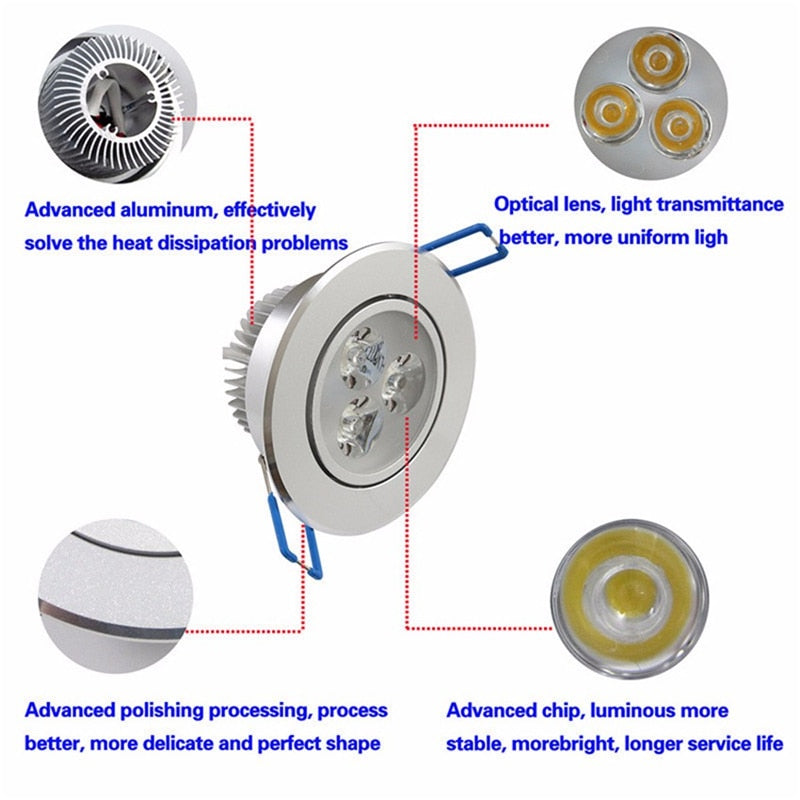 Advanced aluminum, effectively solve the heat dissipation problems

Optical lens, light transmittance better, more uniform ligh

Advanced polishing processing, process better, more delicate and perfect shape

Advanced chip, luminous more stable, morebright, longer service life