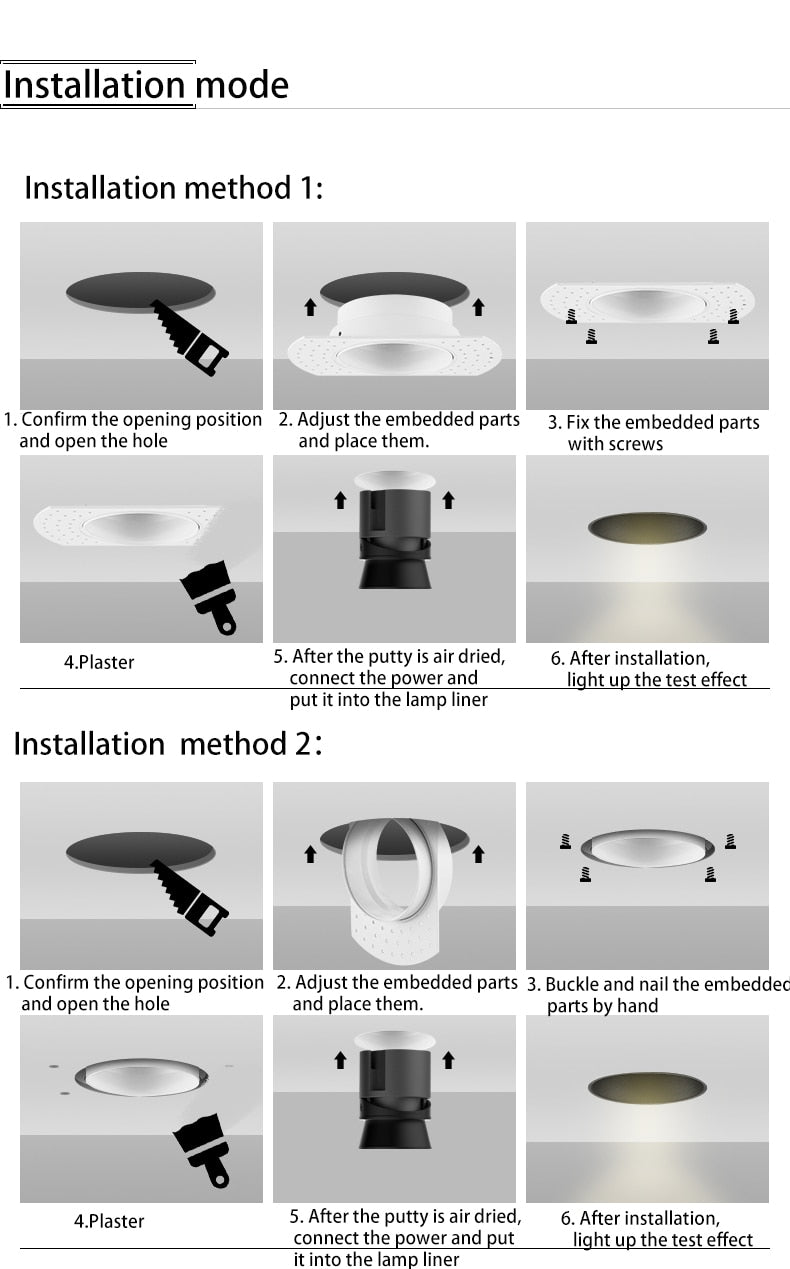 Installation mode

Installation method 1:

1. Confirm the opening position and open the hole

2. Adjust the embedded parts and place them.

3. Fix the embedded parts with screws

4.Plaster

5. After the putty is air dried, connect the power and put it into the lamp liner

6. After installation, light up the test effect

Installation method 2:

1. Confirm the opening position and open the hole

2. Adjust the embedded parts and place them.

3. Buckle and nail the embedded parts by hand

4.Plaster

5. After the putty is air dried, connect the power and put it into the lamp liner

6. After installation, light up the test effect