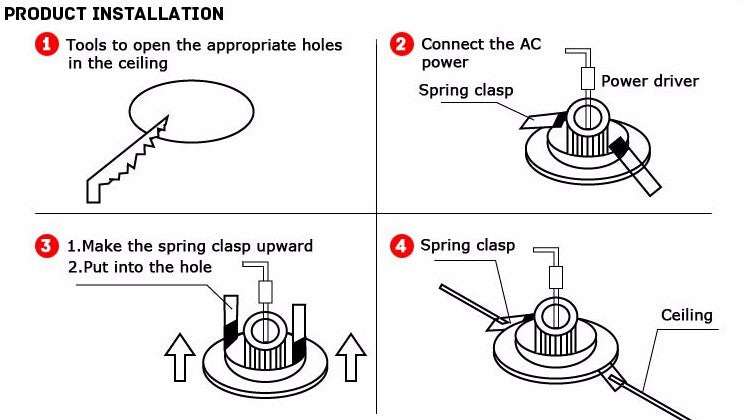 PRODUCT INSTALLATION

1 Tools to open the appropriate holes in the ceiling

2 Connect the AC power

Power driver

Spring clasp

3 1.Make the spring clasp upward
2.Put into the hole

4 Spring clasp

Ceiling