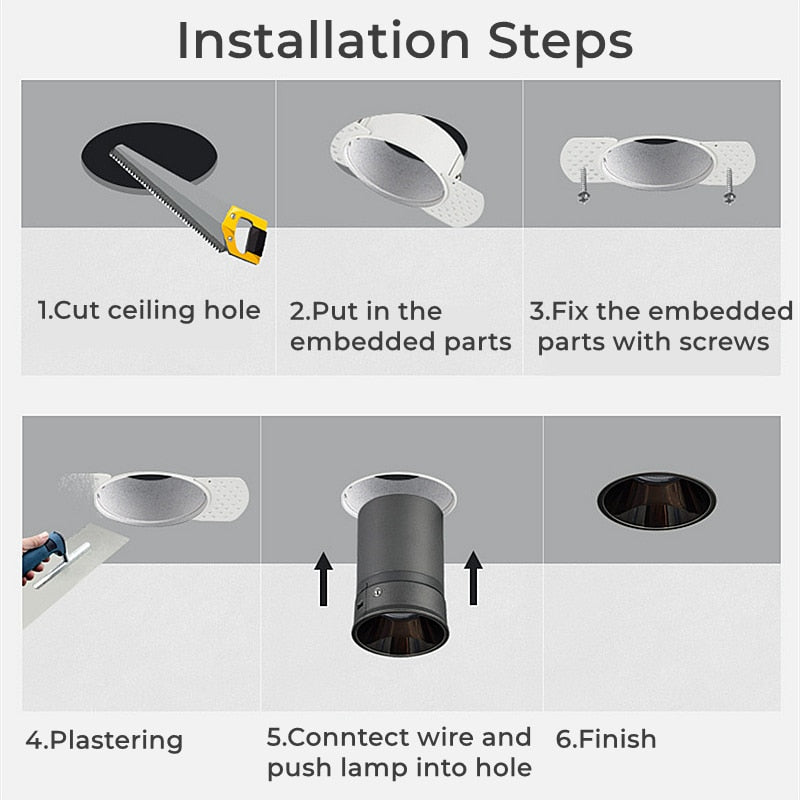 Installation Steps

1.Cut ceiling hole

2.Put in the embedded parts

3.Fix the embedded parts with screws

4.Plastering

5.Conntect wire and push lamp into hole

6.Finish