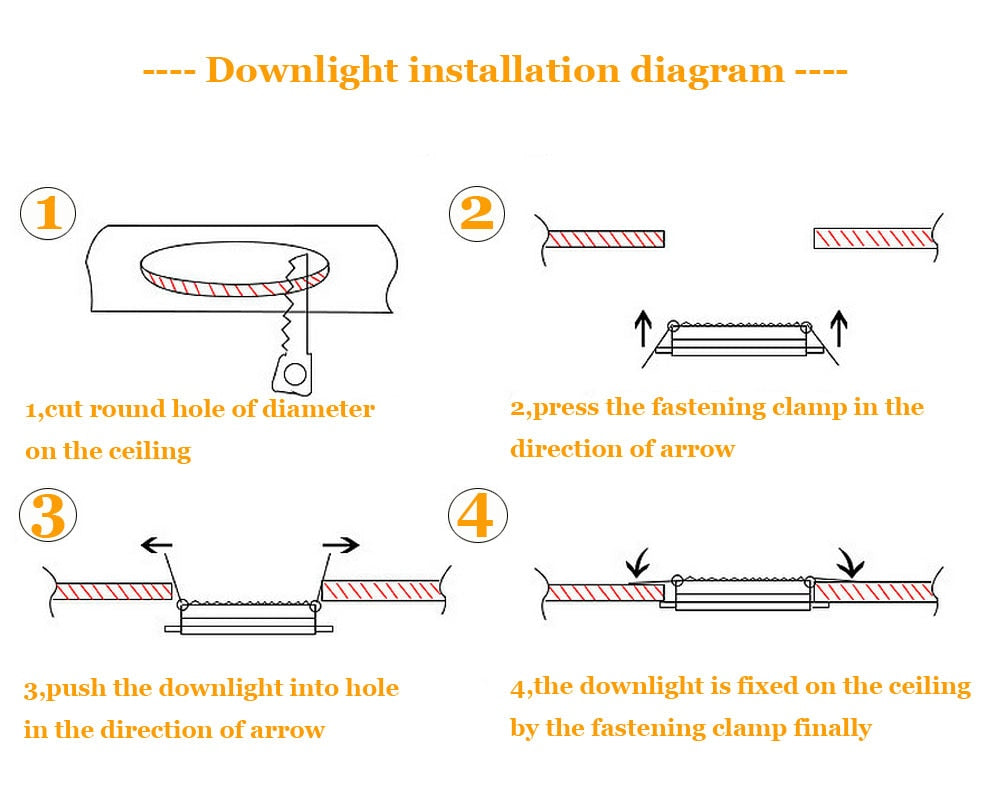 ---- Downlight installation diagram ----

1

1,cut round hole of diameter on the ceiling

2

2,press the fastening clamp in the direction of arrow

3

3,push the downlight into hole in the direction of arrow

4

4,the downlight is fixed on the ceiling by the fastening clamp finally