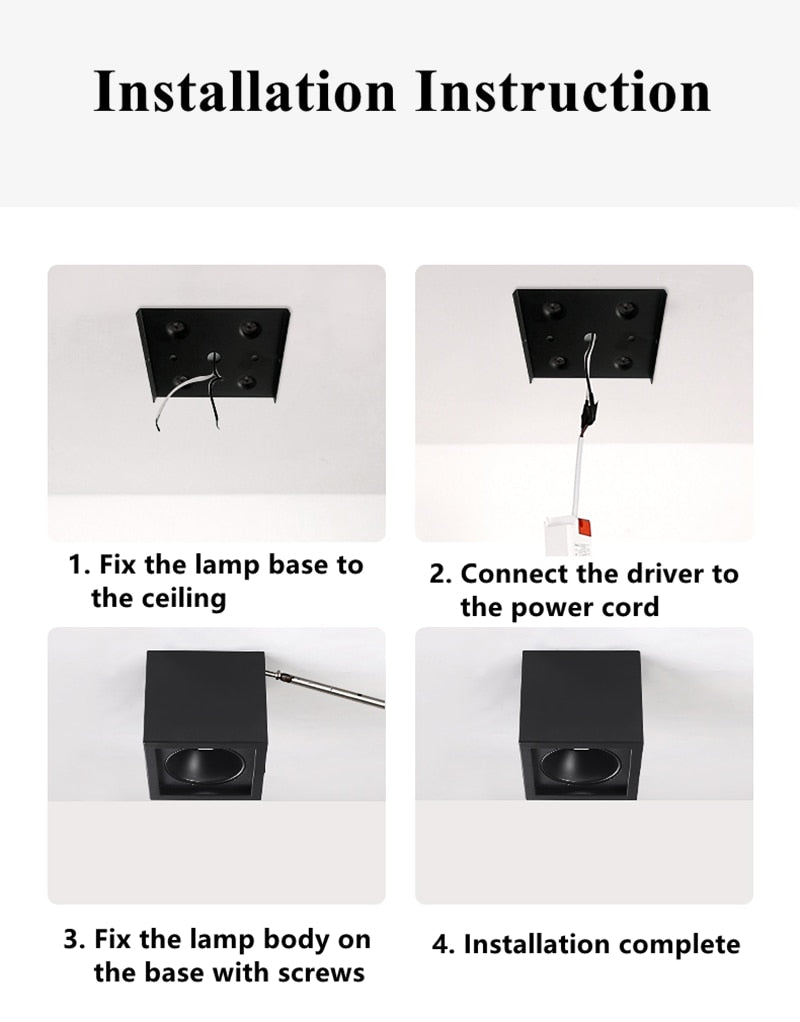 Installation Instruction

1. Fix the lamp base to the ceiling

2. Connect the driver to the power cord

3. Fix the lamp body on the base with screws

4. Installation complete