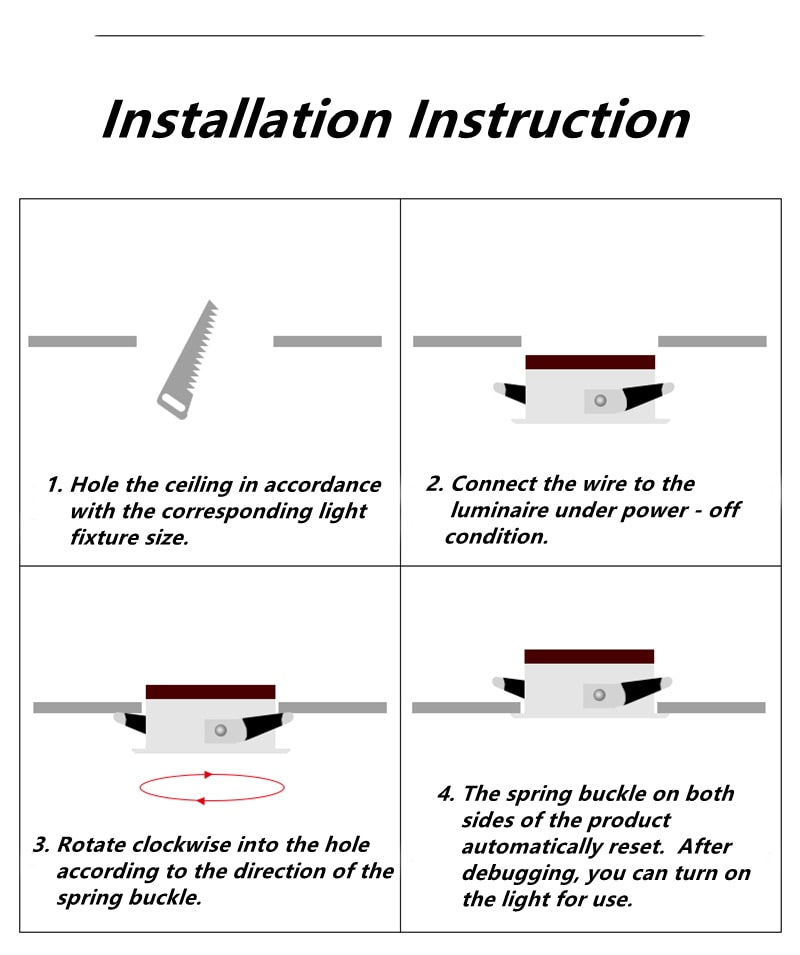 Installation Instruction

1. Hole the ceiling in accordance with the corresponding light fixture size.

2. Connect the wire to the luminaire under power - off condition.

3. Rotate clockwise into the hole according to the direction of the spring buckle.

4. The spring buckle on both sides of the product automatically reset. After debugging, you can turn on the light for use.