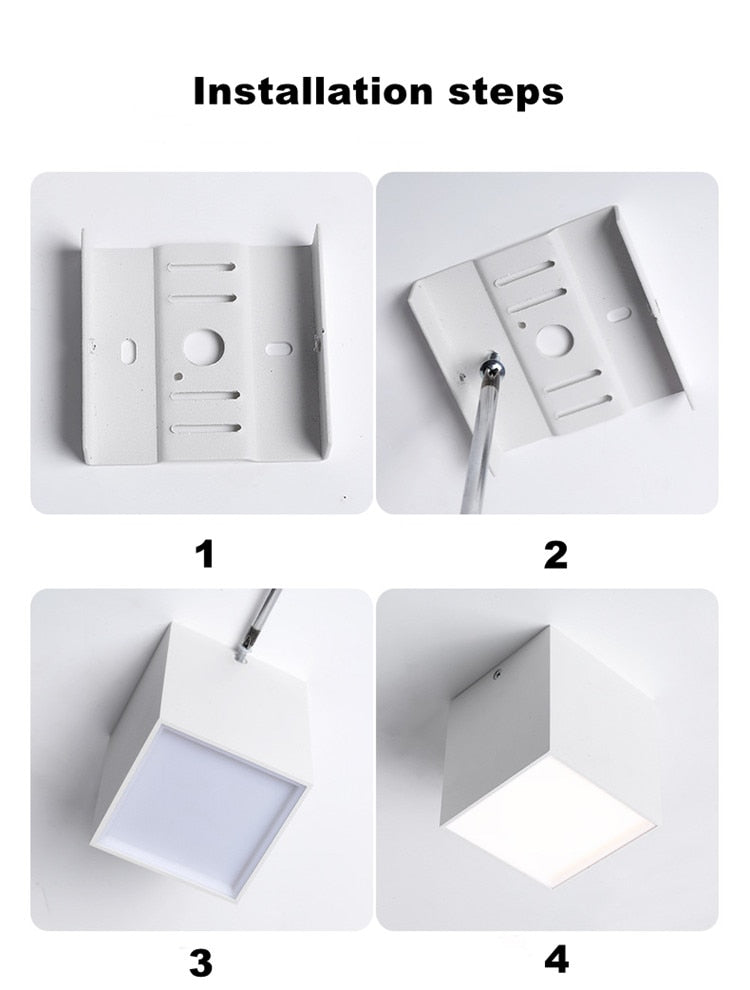 Installation steps

1

2

3

4