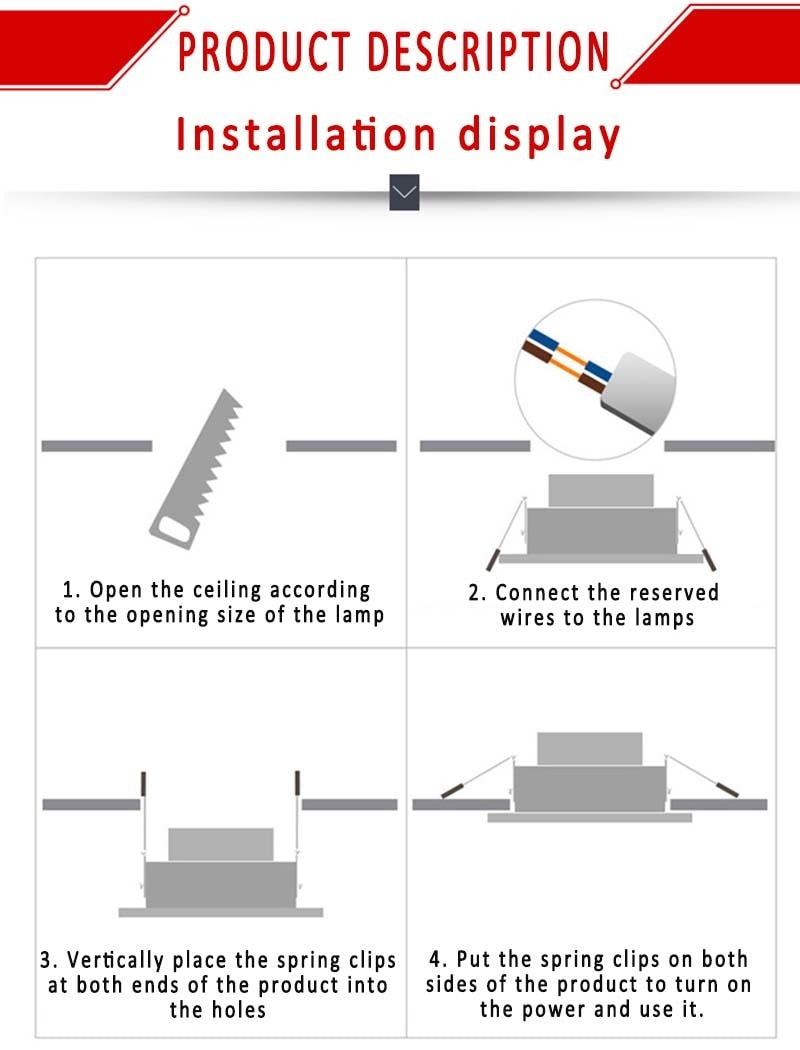 PRODUCT DESCRIPTION

Installation display

1. Open the ceiling according to the opening size of the lamp

2. Connect the reserved wires to the lamps

3. Vertically place the spring clips at both ends of the product into the holes

4. Put the spring clips on both sides of the product to turn on the power and use it.