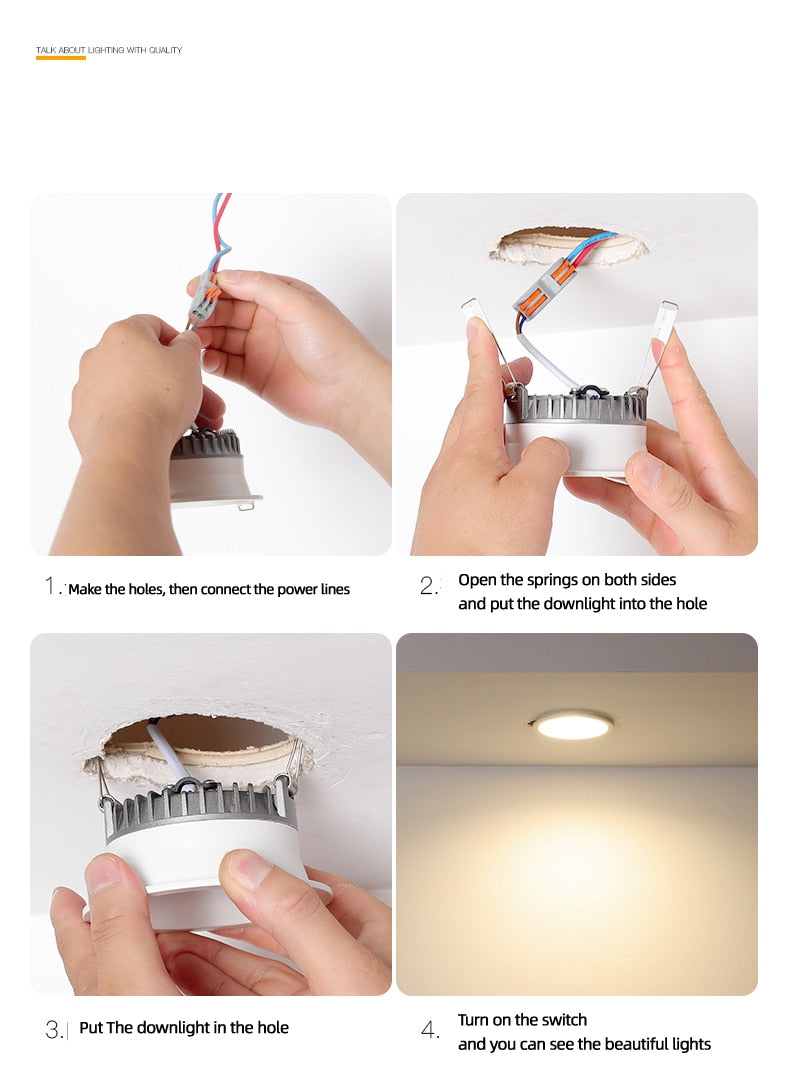 TALK ABOUT LIGHTING WITH QUALITY

1. Make the holes, then connect the power lines

2. Open the springs on both sides and put the downlight into the hole

3. Put The downlight in the hole

4. Turn on the switch and you can see the beautiful lights