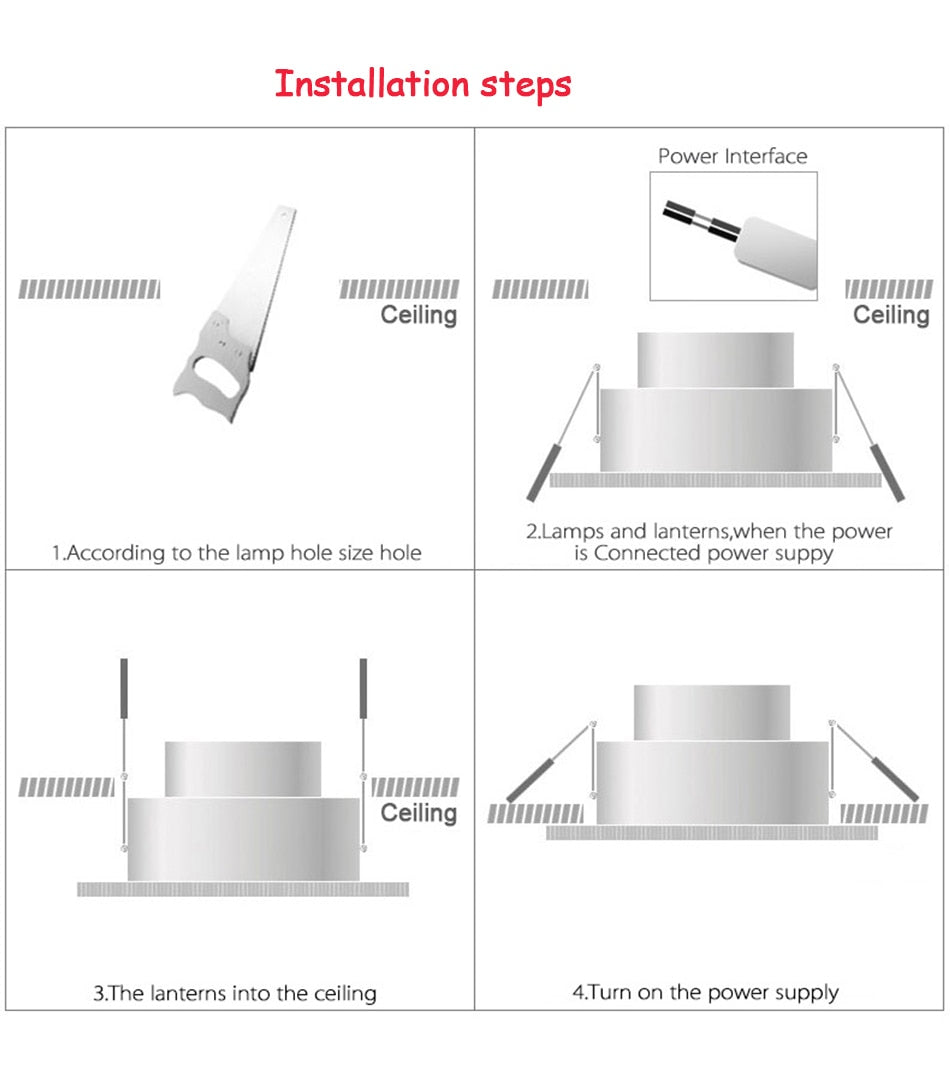 Installation steps

Ceiling

1.According to the lamp hole size hole

Power Interface

Ceiling

2.Lamps and lanterns,when the power is Connected power suppy

Ceiling

3.The lanterns into the ceiling

4.Turn on the power supply