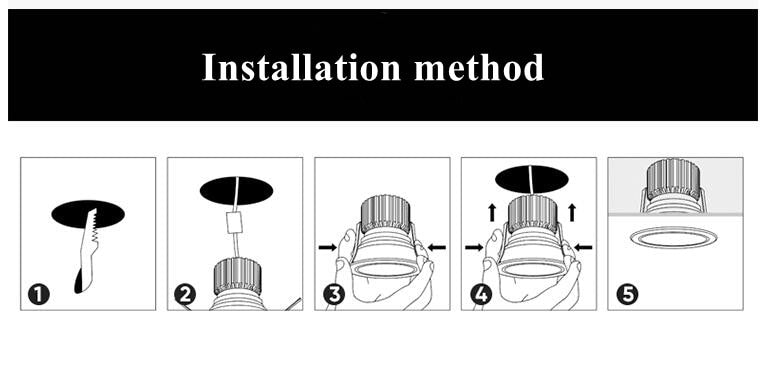 Installation method

1

2

3

4

5