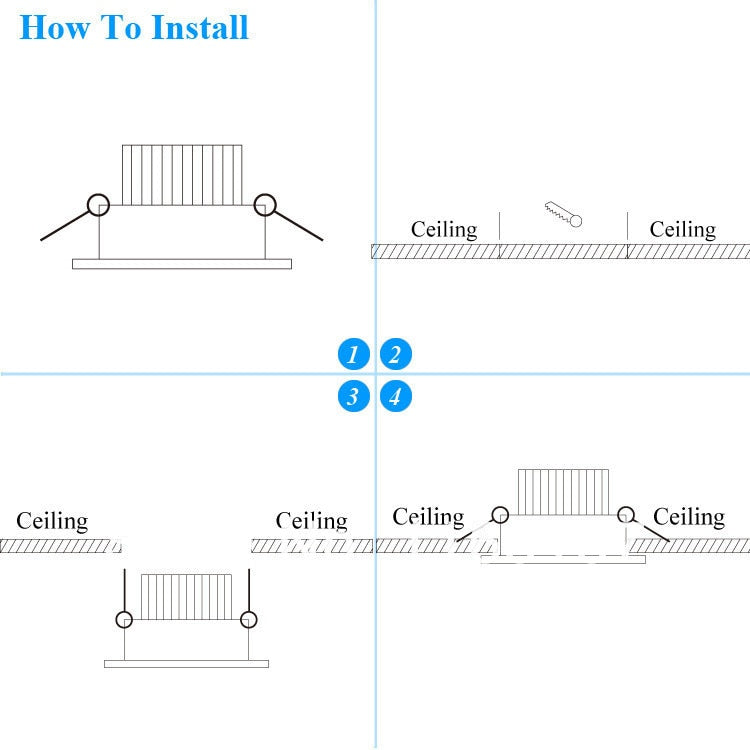 How To Install

Ceiling

Ceiling

1 2

3 4

Ceiling

Ceiling

Ceiling

Ceiling