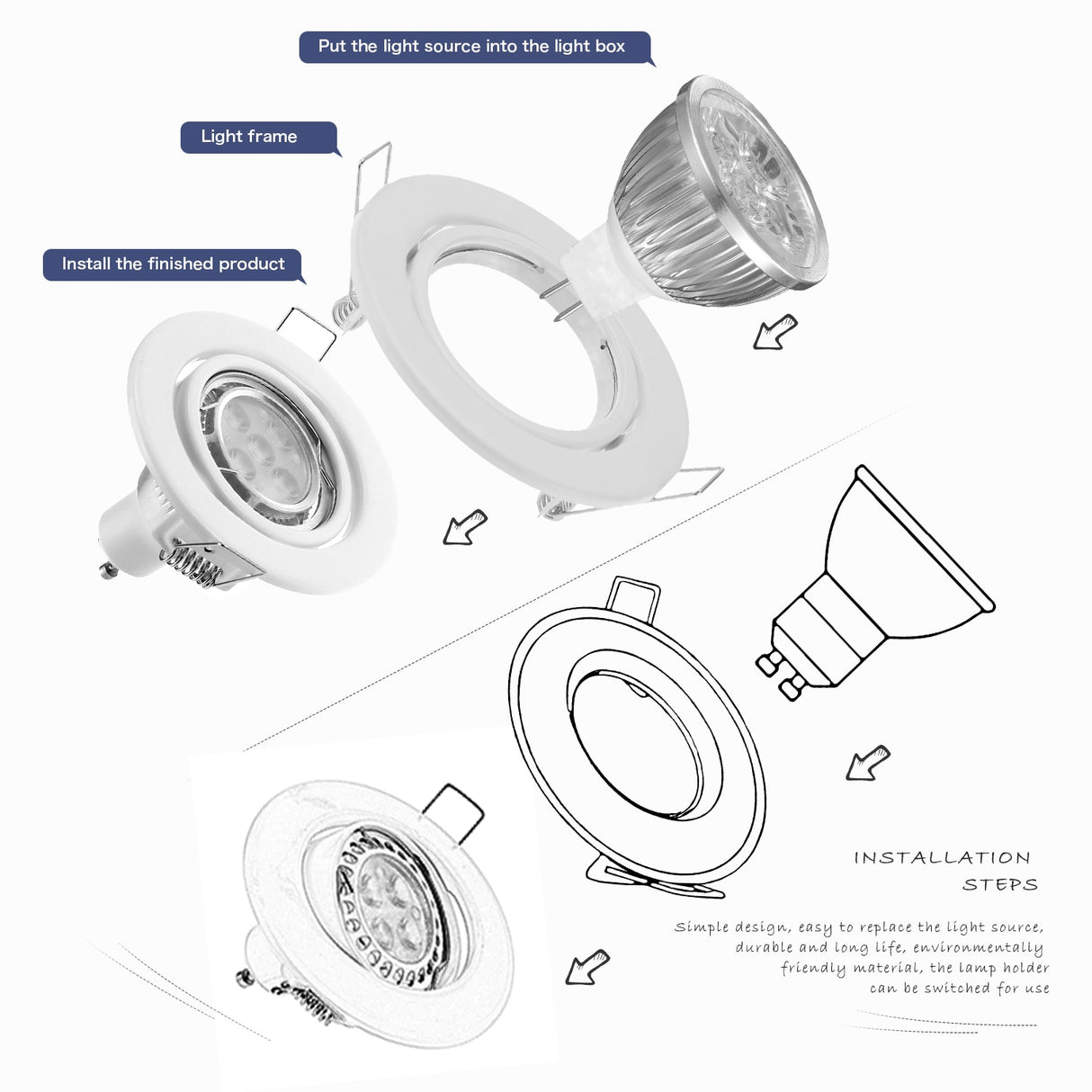 Put the light source into the light box

Light frame

Install the finished product

INSTALLATION STEPS

Simple design, easy to replace the light source, durable and long life, environmentally friendly material, the lamp holder can be switched for use