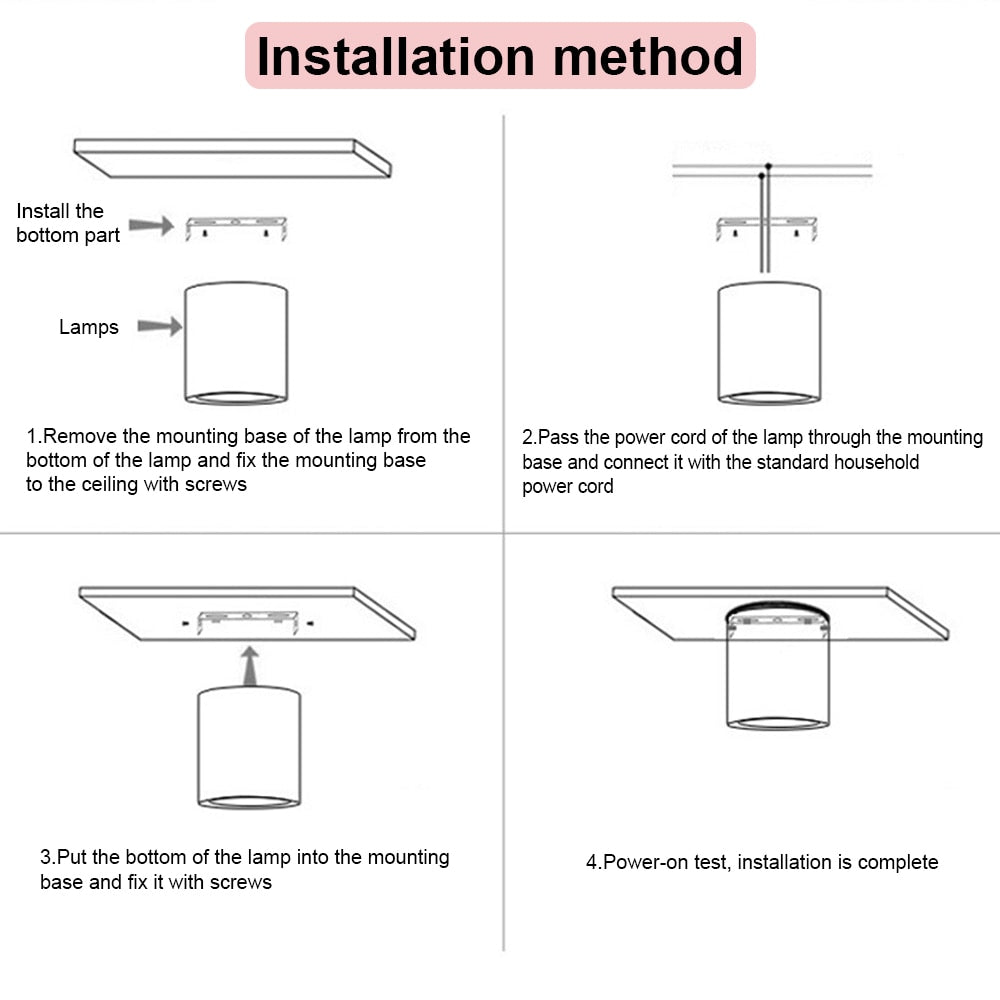 Installation method

Install the bottom part

Lamps

1.Remove the mounting base of the lamp from the bottom of the lamp and fix the mounting base to the ceiling with screws

2.Pass the power cord of the lamp through the mounting base and connect it with the standard household power cord

3.Put the bottom of the lamp into the mounting base and fix it with screws

4.Power-on test, installation is complete