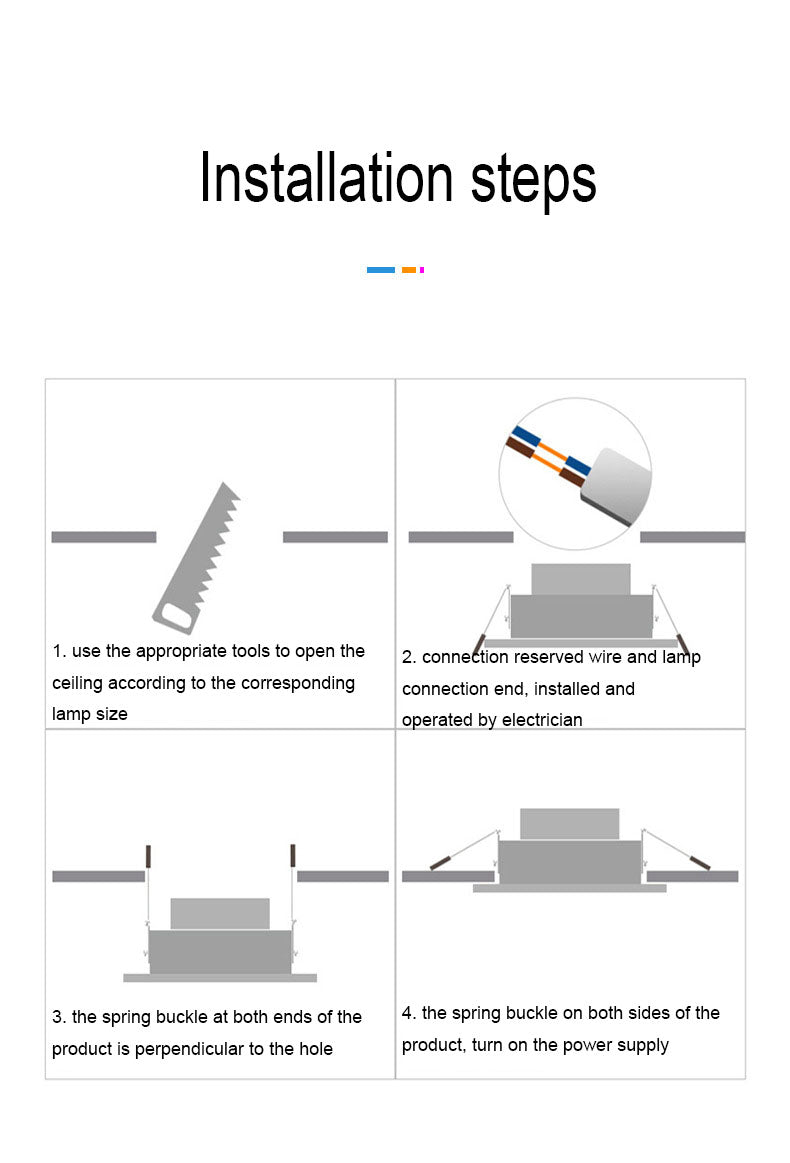 Installation steps

1. use the appropriate tools to open the ceiling according to the corresponding lamp size

2. connection reserved wire and lamp connection end, installed and operated by electrician

3. the spring buckle at both ends of the product is perpendicular to the hole

4. the spring buckle on both sides of the product, turn on the power supply