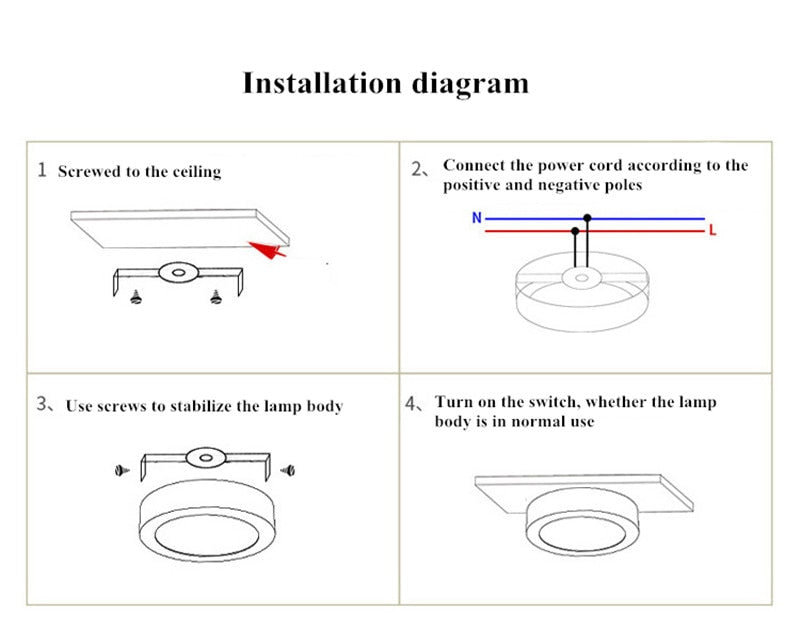 Installation diagram

1 Screwed to the ceiling

2、Connect the power cord according to the positive and negative poles

N

L

3、Use screws to stabilize the lamp body

4、Turn on the switch, whether the lamp body is in normal use