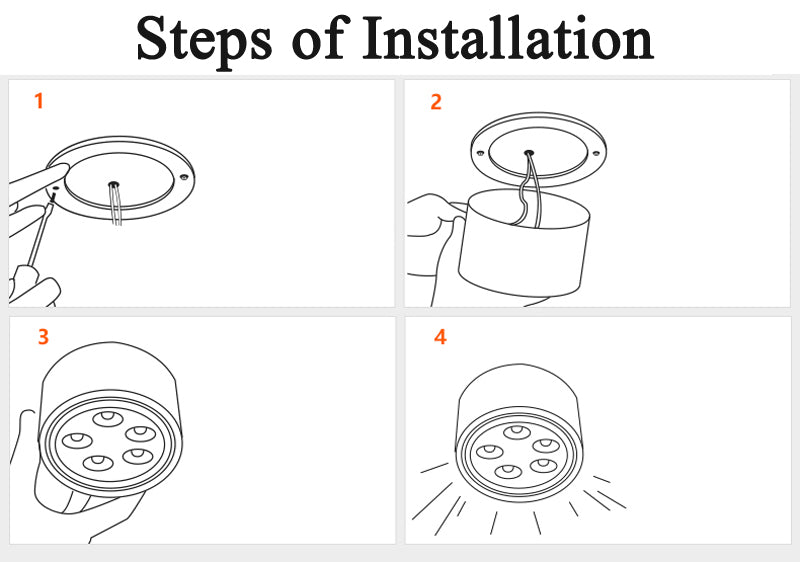 Steps of Installation

1

2

3

4