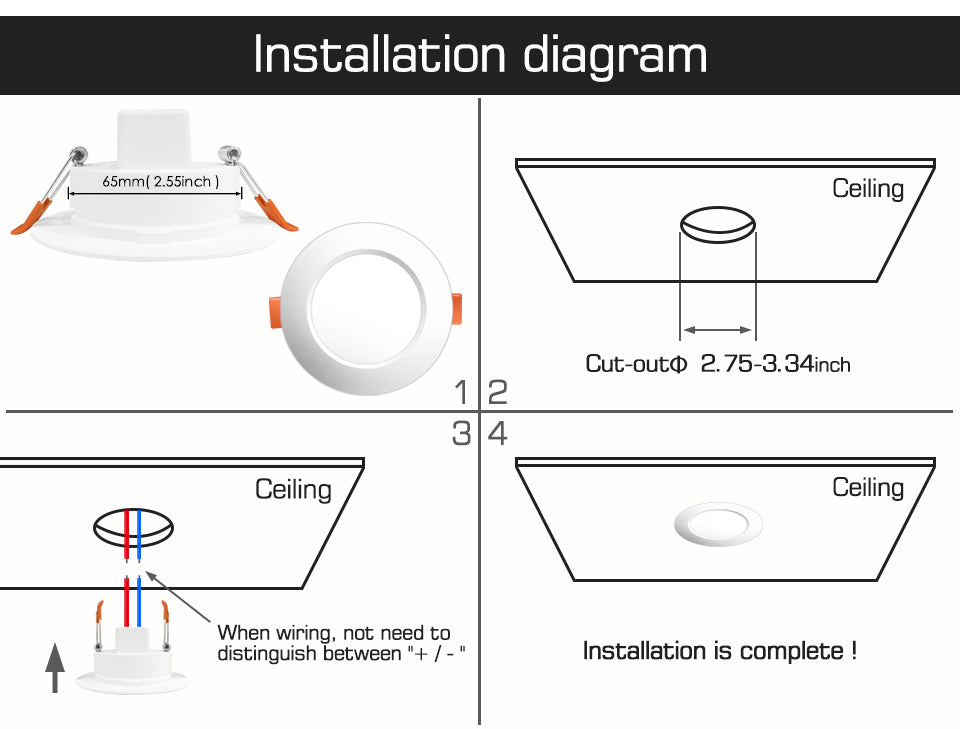 Installation diagram

65mm( 2.55inch )

1

Ceiling

Cut-outΦ 2.75-3.34inch

2

3

Ceiling

When wiring, not need to distinguish between "+ / - "

4

Ceiling

Installation is complete !