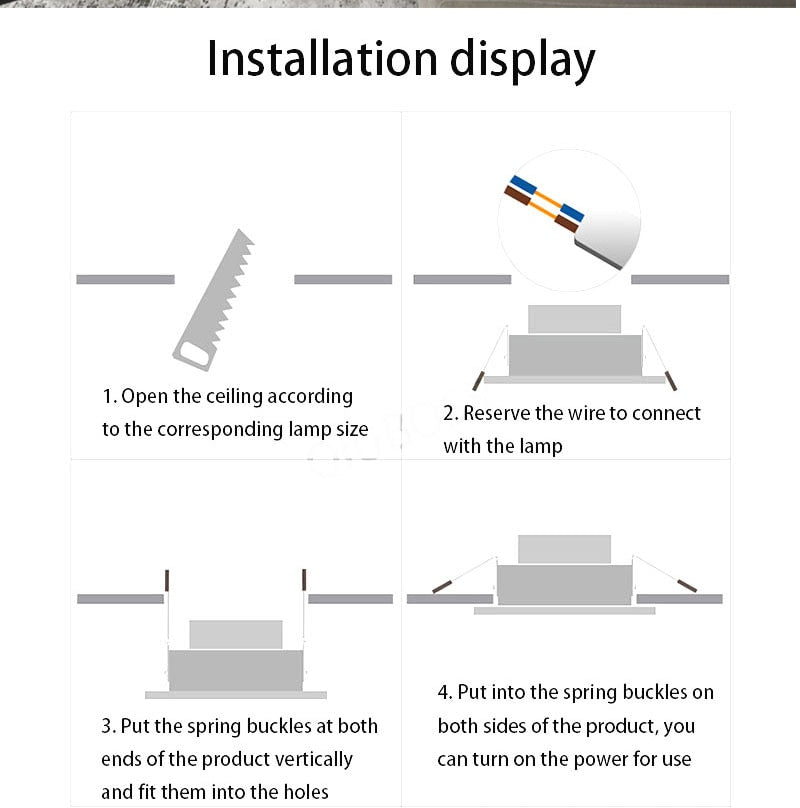 Installation display

1. Open the ceiling according to the corresponding lamp size

2. Reserve the wire to connect with the lamp

3. Put the spring buckles at both ends of the product vertically and fit them into the holes

4. Put into the spring buckles on both sides of the product, you can turn on the power for use