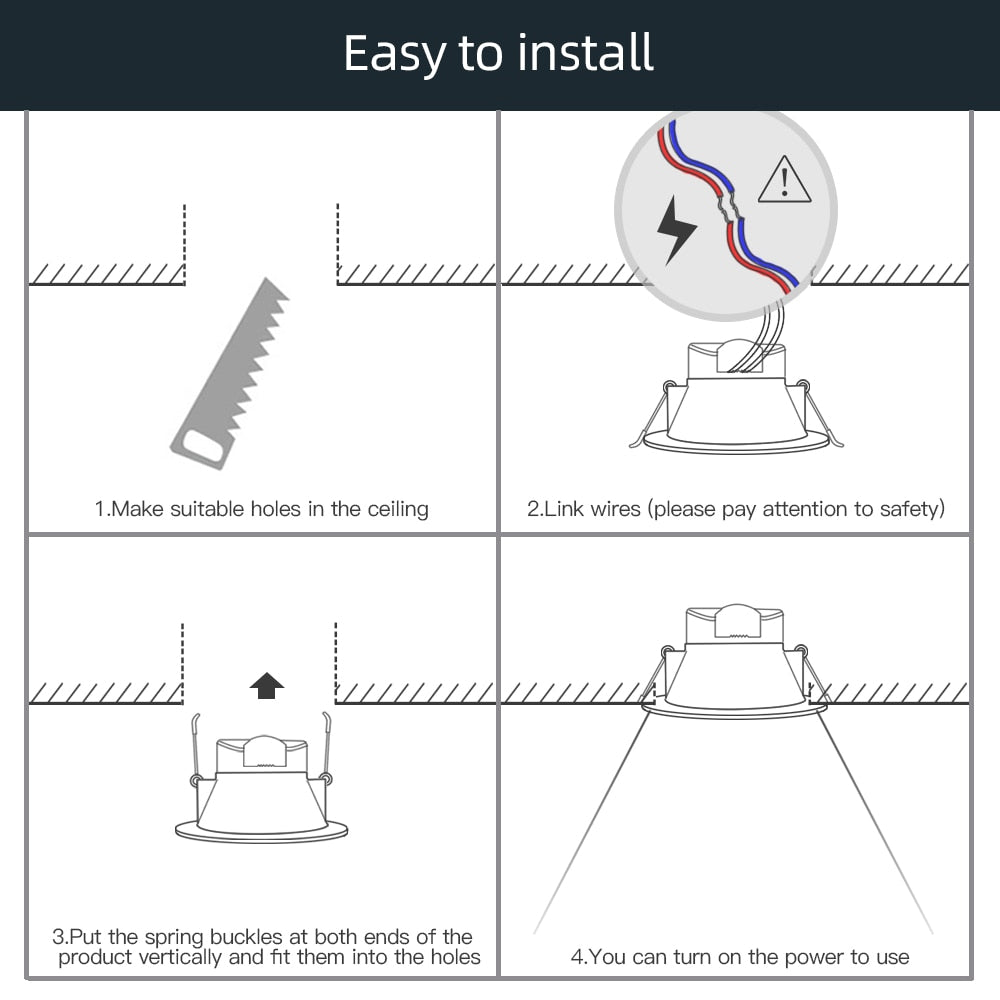 Easy to install

1.Make suitable holes in the ceiling

2.Link wires (please pay attention to safety)

3.Put the spring buckles at both ends of the product vertically and fit them into the holes

4.You can turn on the power to use