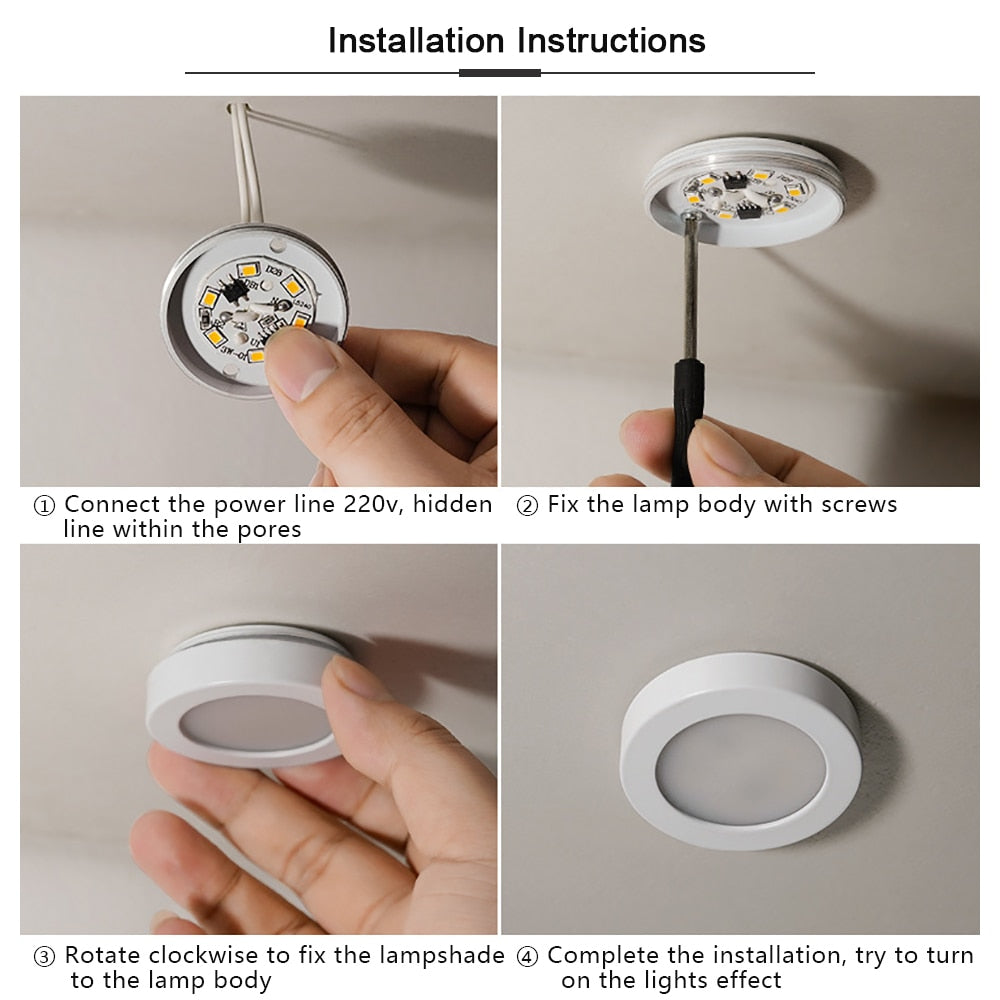 Installation Instructions

① Connect the power line 220v, hidden line within the pores

② Fix the lamp body with screws

③ Rotate clockwise to fix the lampshade to the lamp body

④ Complete the installation, try to turn on the lights effect