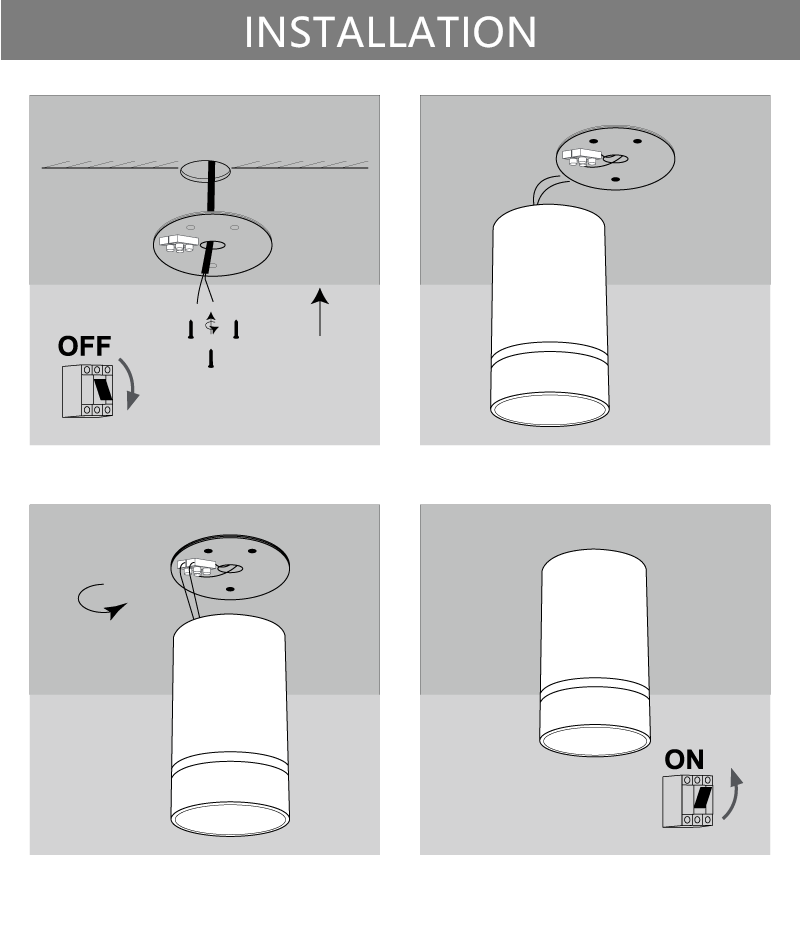 INSTALLATION

OFF

ON