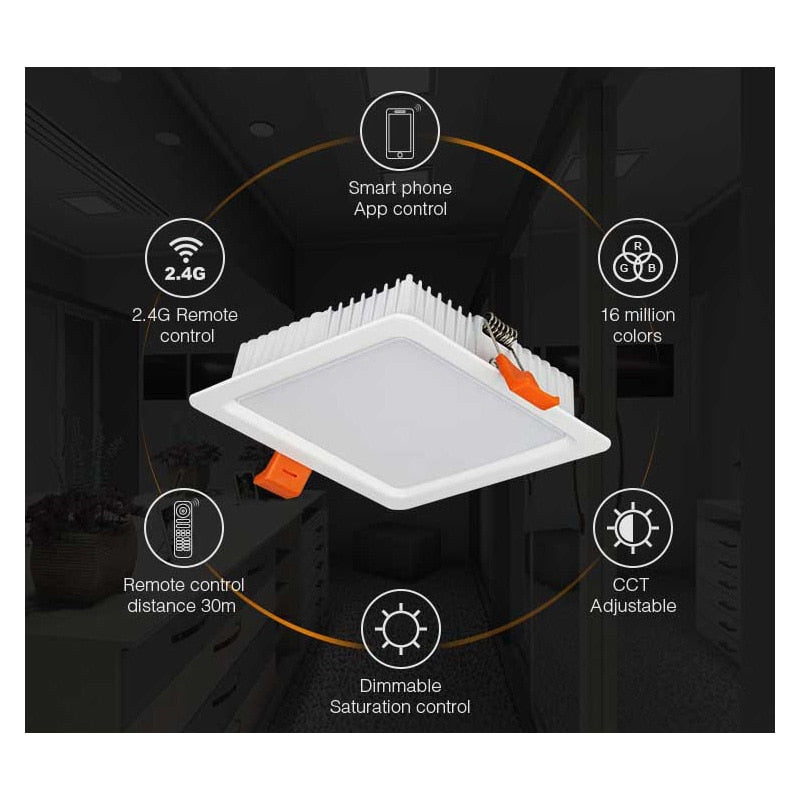 Smart phone
App control

2.4G

2.4G Remote control

R
G
B

16 million colors

Remote control distance 30m

CCT
Adjustable

Dimmable
Saturation control