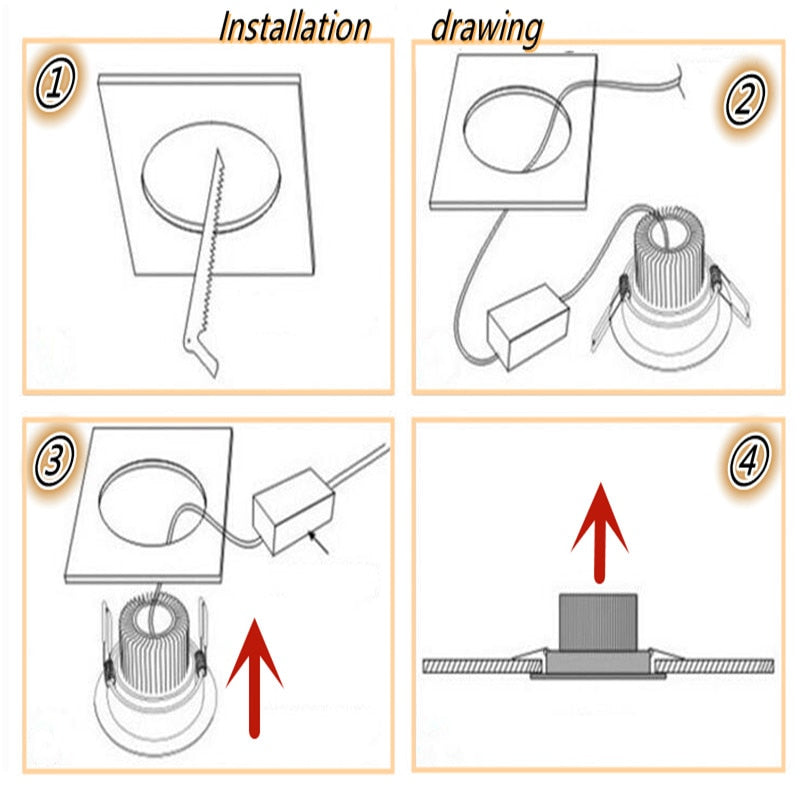 Installation drawing

①

②

③

④