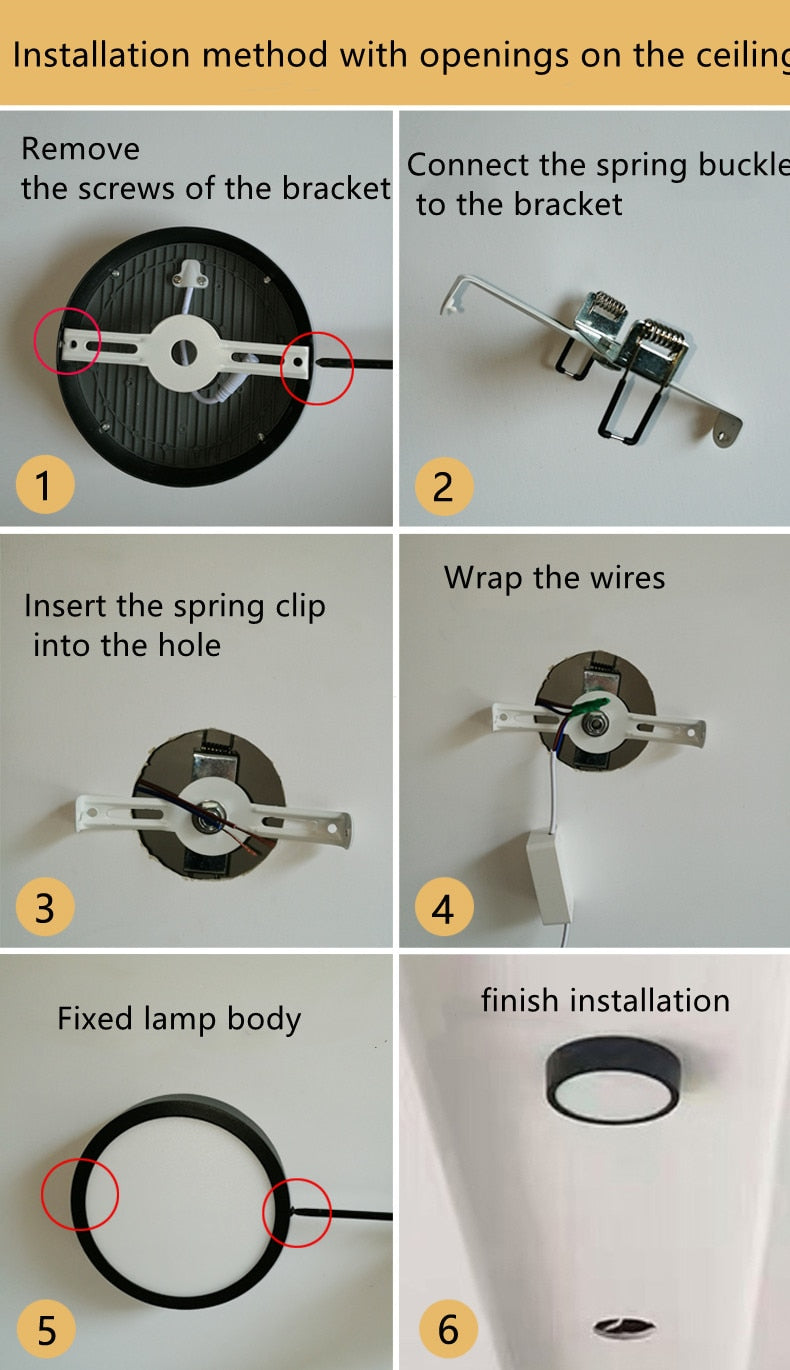 Installation method with openings on the ceiling

Remove the screws of the bracket

1

Connect the spring buckle to the bracket

2

Insert the spring clip into the hole

3

Wrap the wires

4

Fixed lamp body

5

finish installation

6